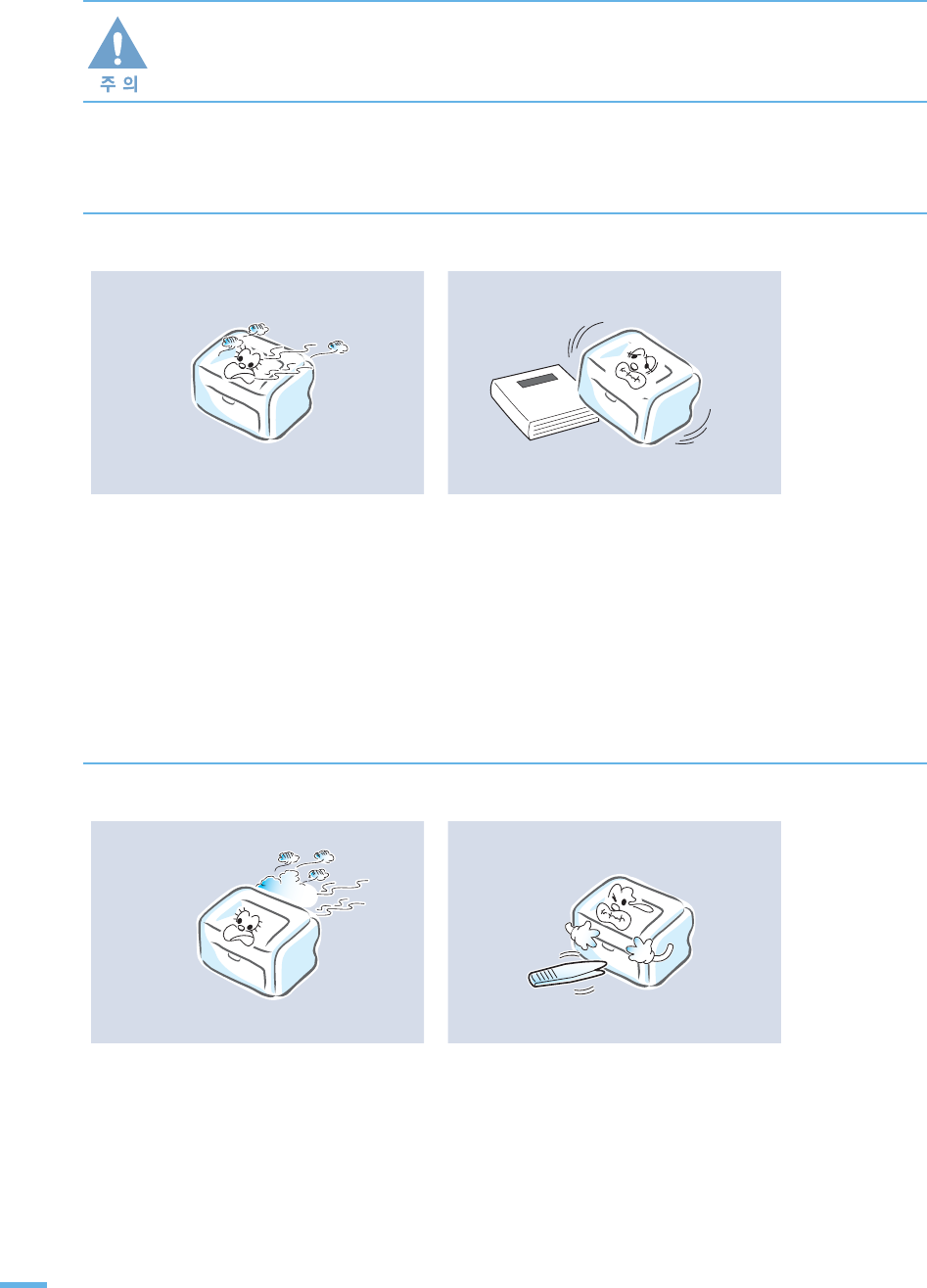 주 의