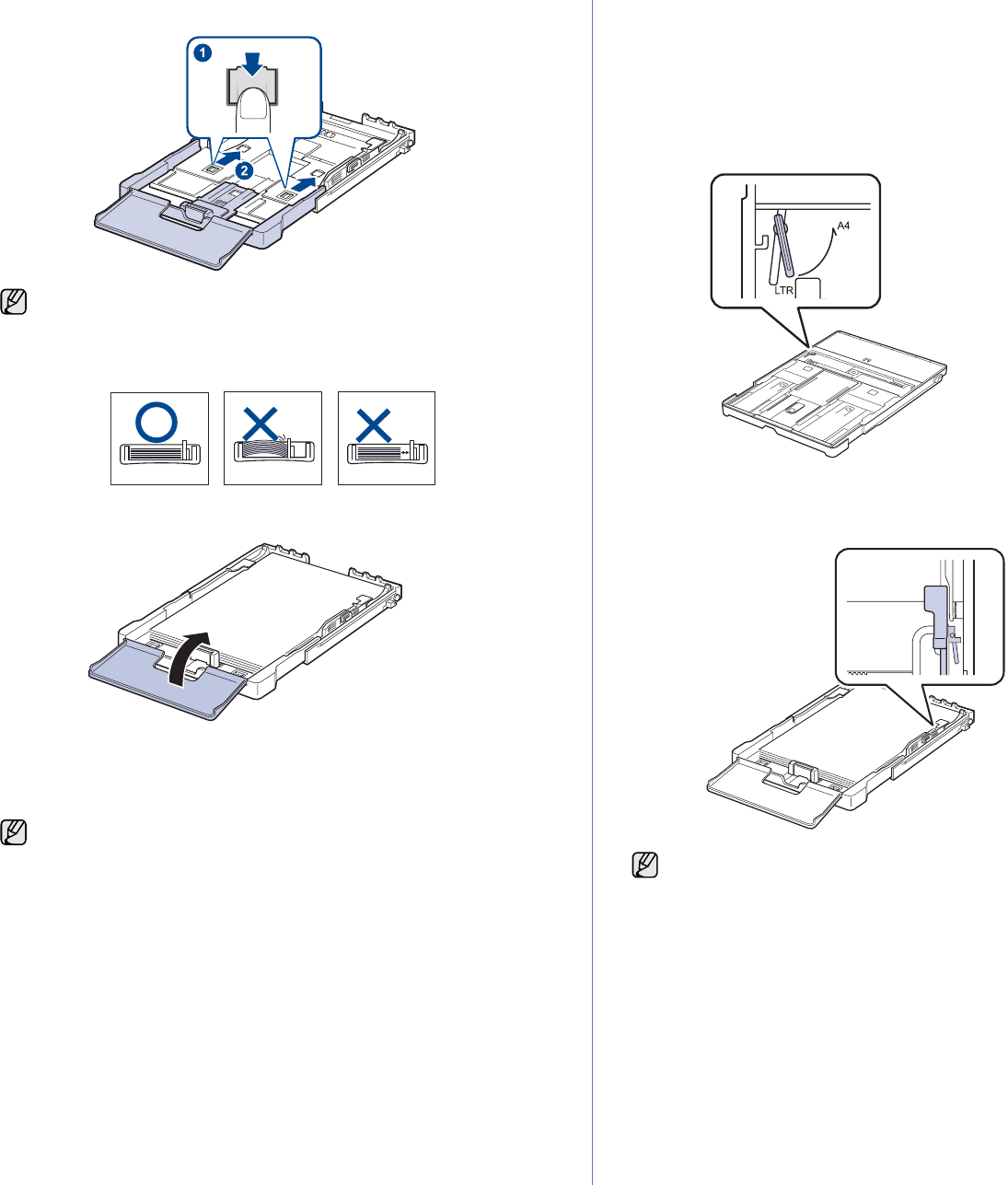 1

2

A4

LTR