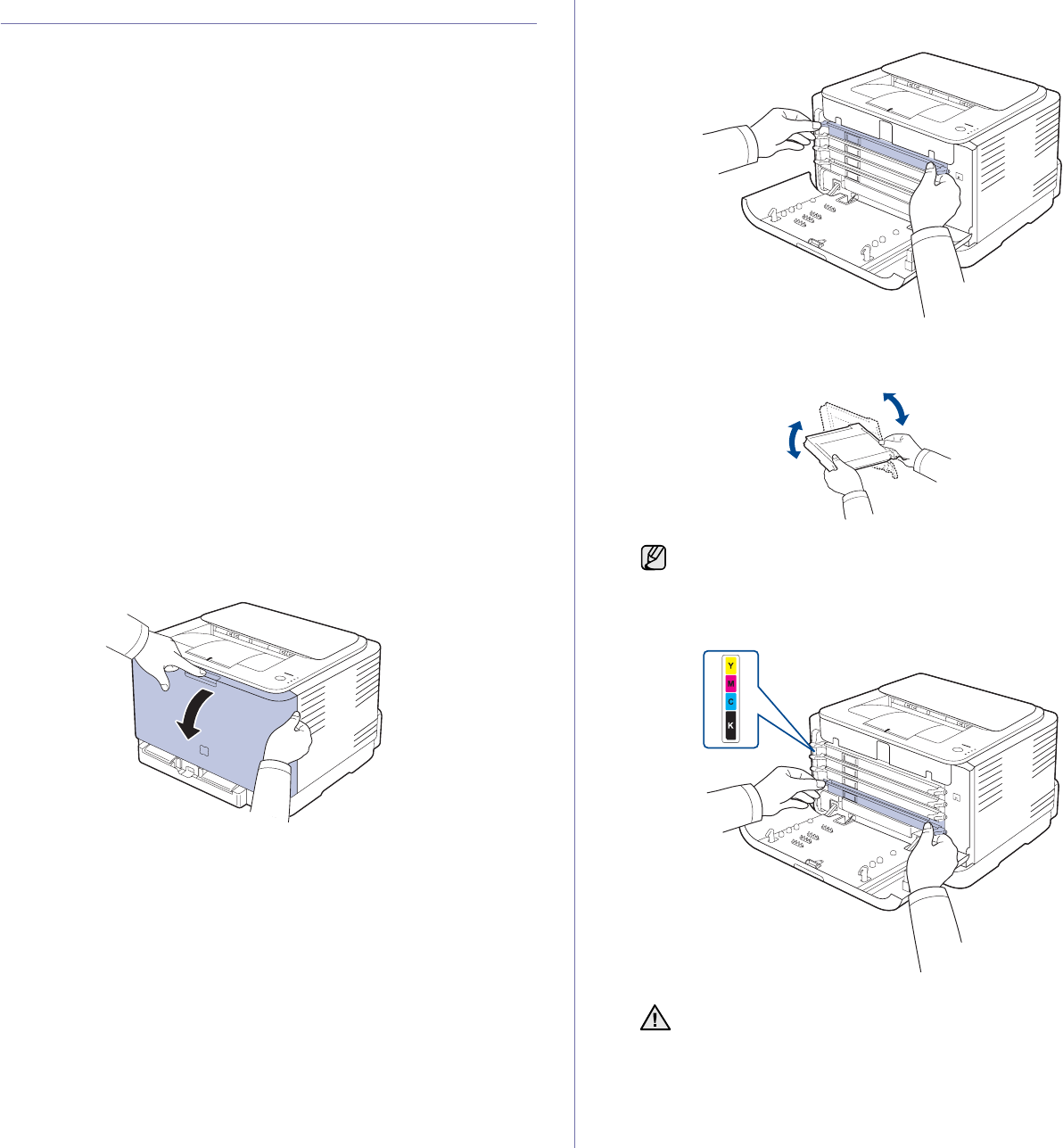 Y

M

C

K