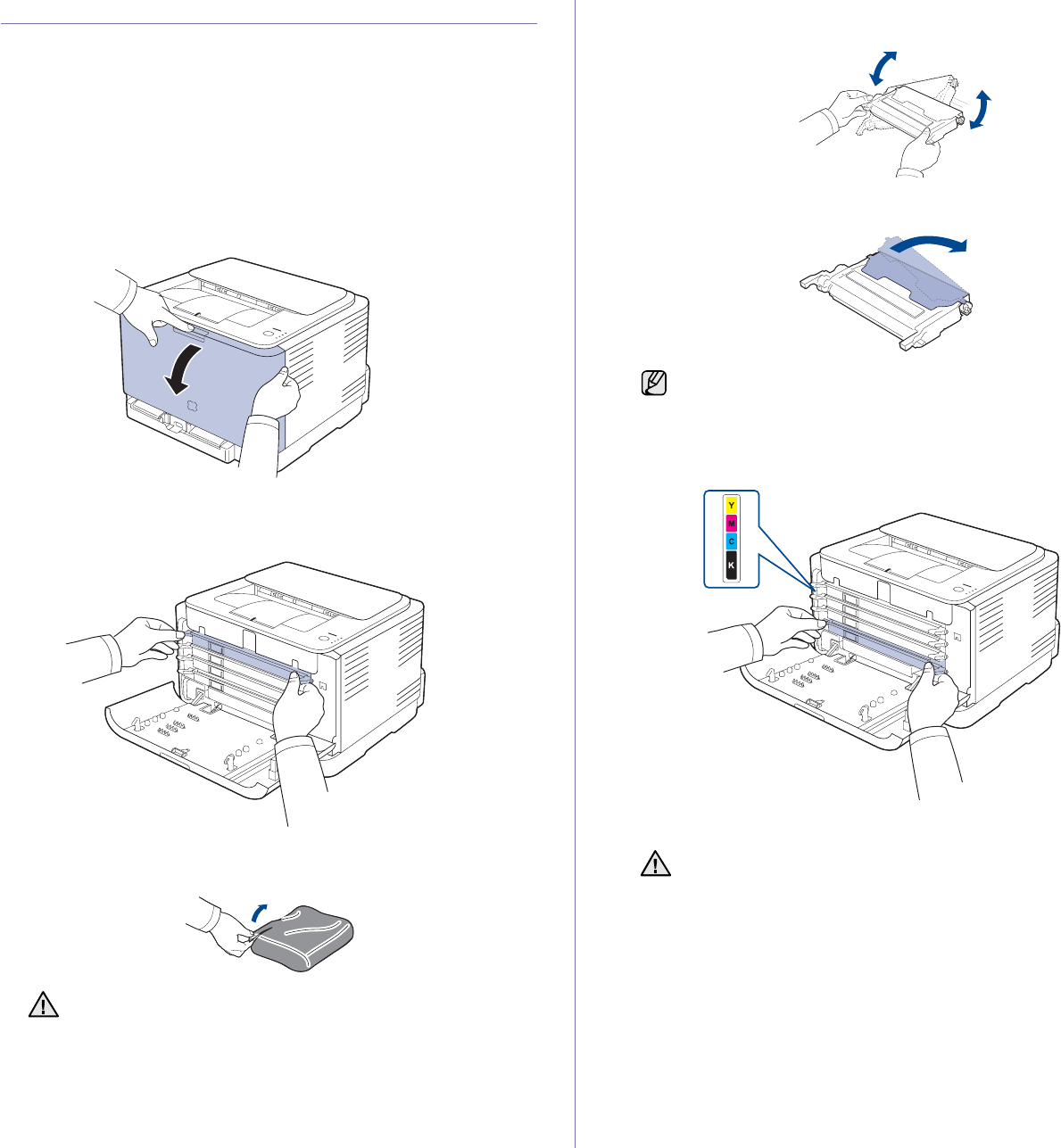 Y
M
C
K