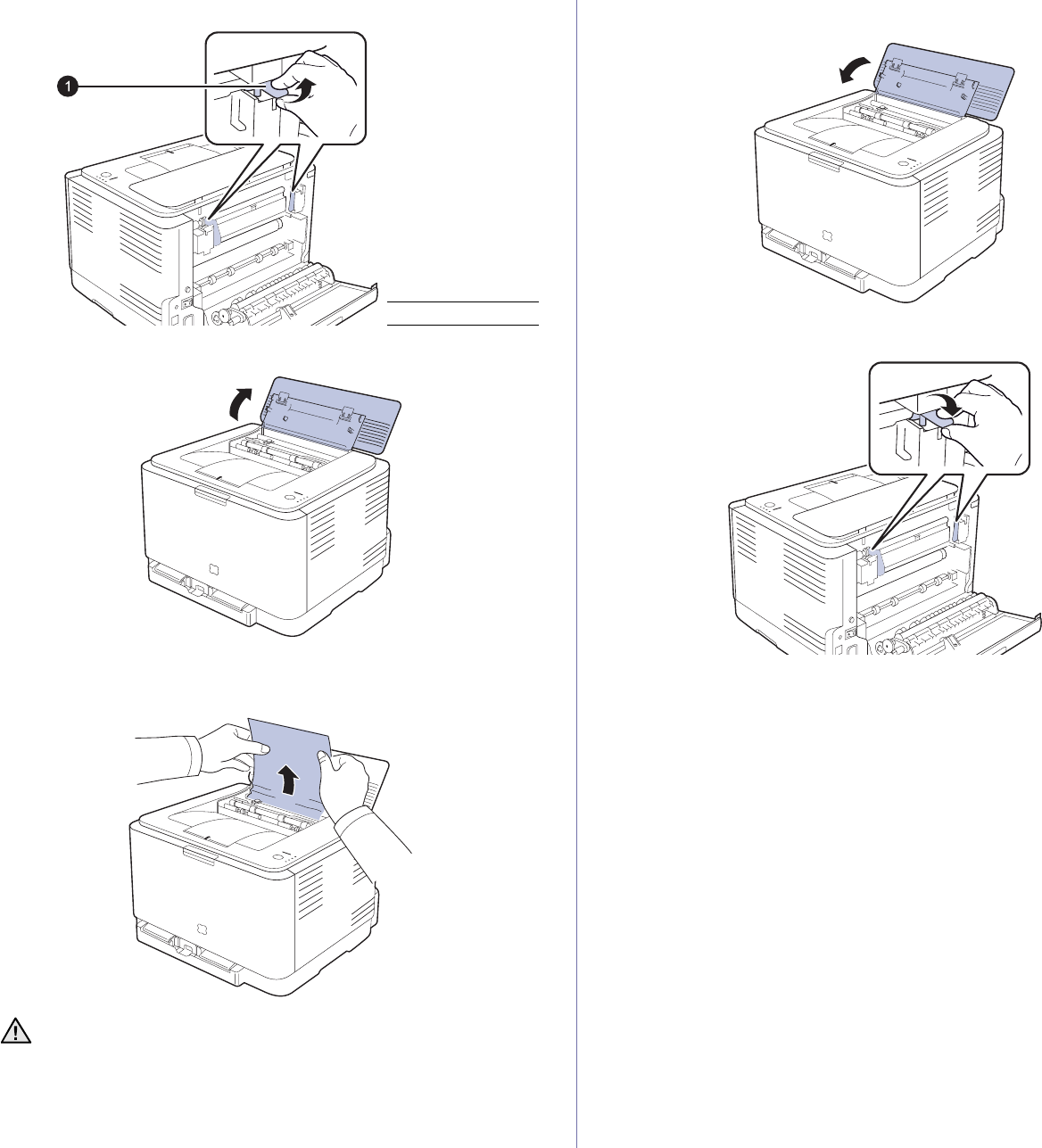 1