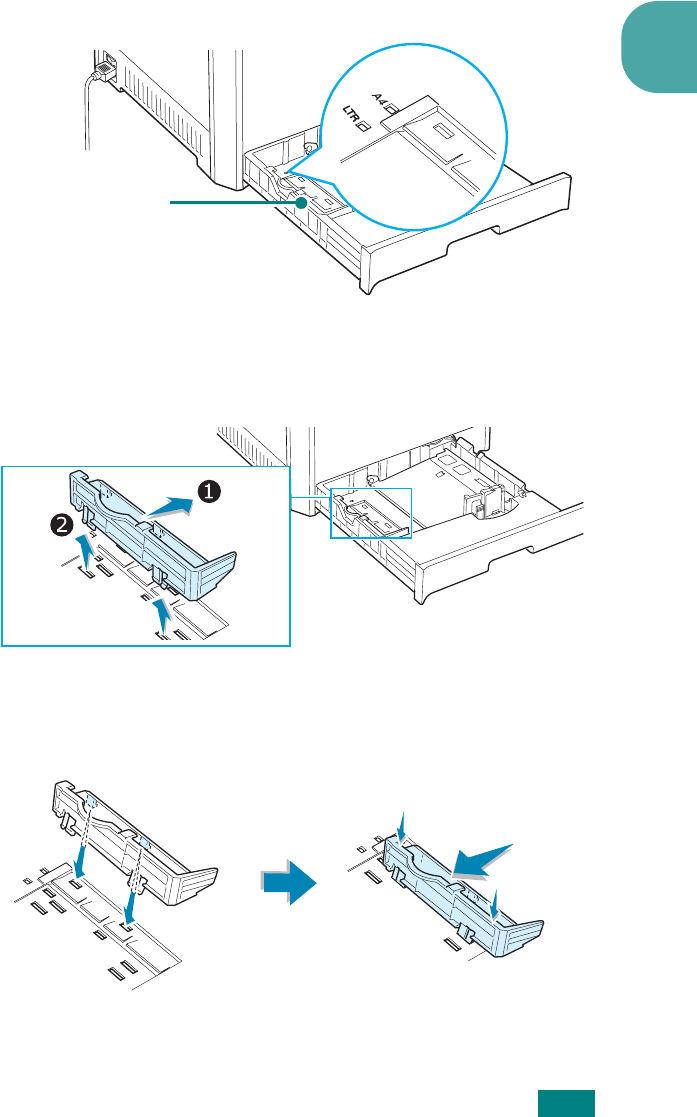 A4
LTR
1
2