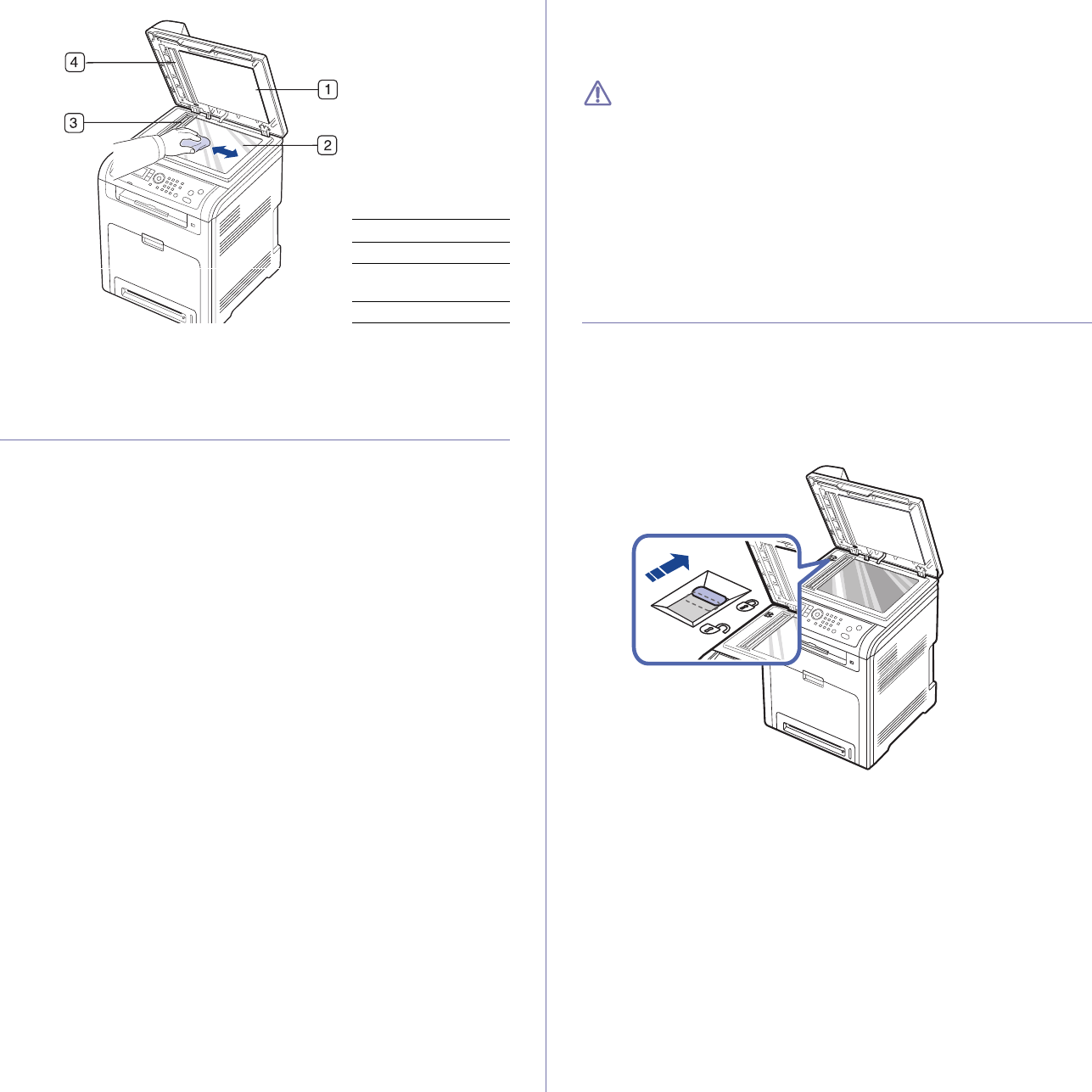 4

1

3

2