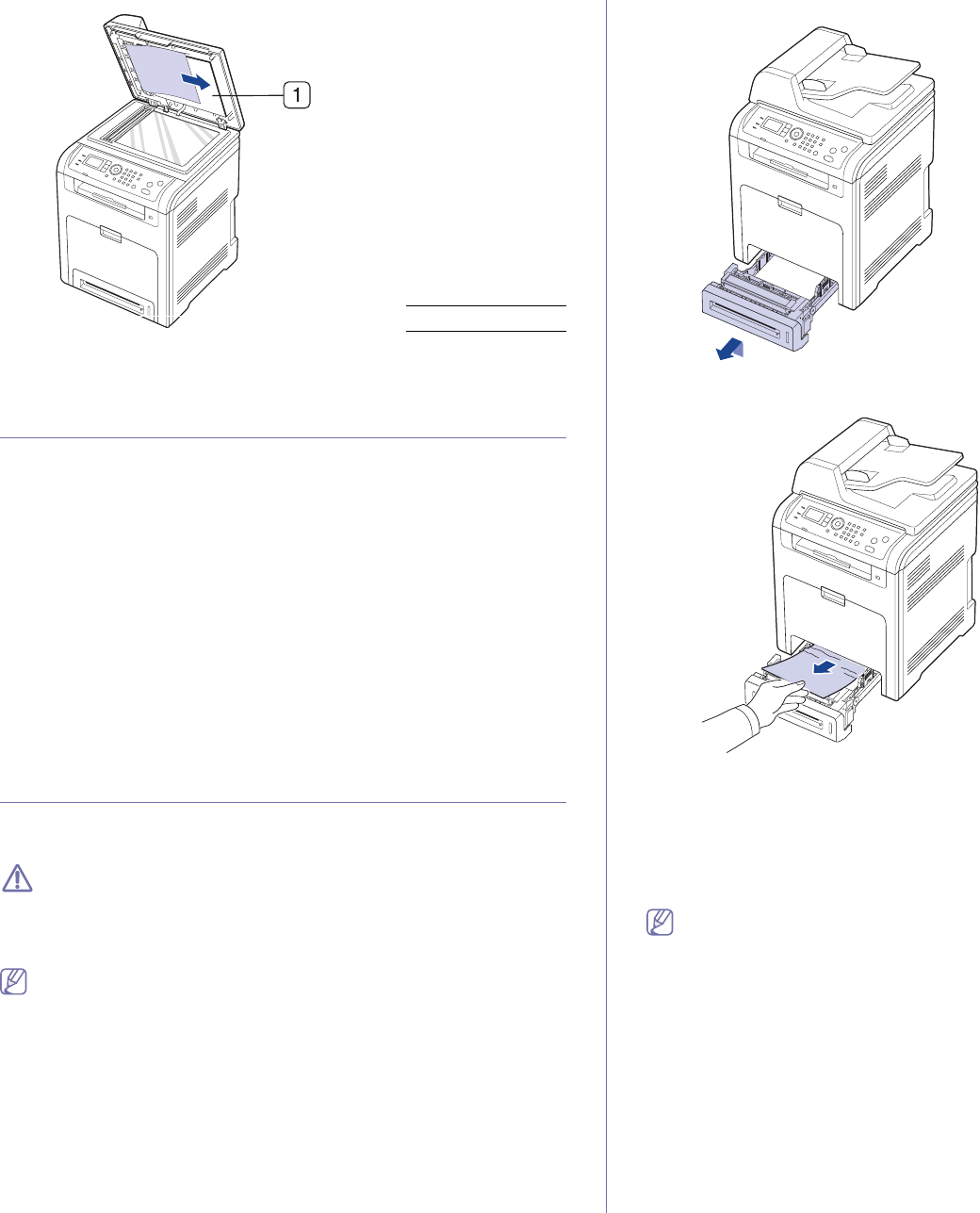 1