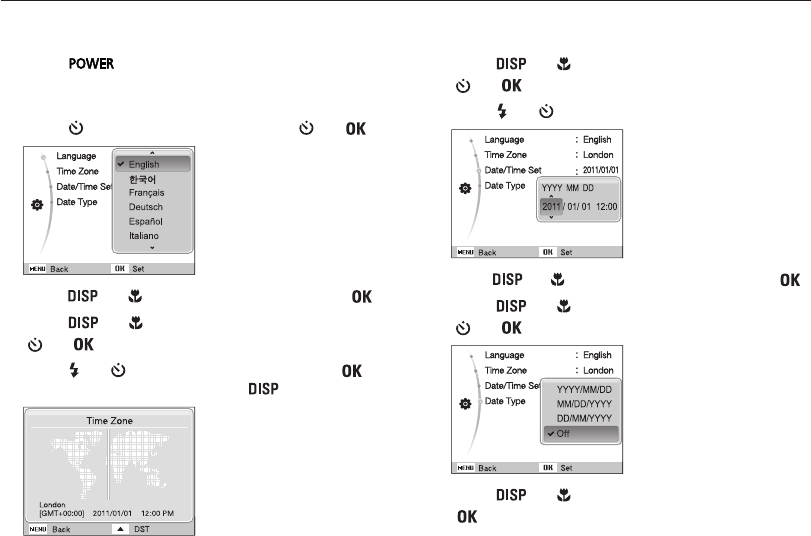 POWER

OK

Language
Time Zone
Date/Time Set
Date Type
English
한국어
Français
Deutsch
Español
Italiano
MENU Back
OK Set

DISP
OK

DISP
OK

OK
DISP

Time Zone
London
[GMT+00:00] 2011/01/01 12:00 PM
MENU Back
DST

DISP
OK

Language : English
Time Zone : London
Date/Time Set : 2011/01/01
Date Type
YYYY MM DD
2011 / 01/ 01 12:00
MENU Back
OK Set

DISP
OK

DISP
OK

Language : English
Time Zone : London
Date/Time Set
Date Type
YYYY/MM/DD
MM/DD/YYYY
DD/MM/YYYY
Off
MENU Back
OK Set

DISP
OK