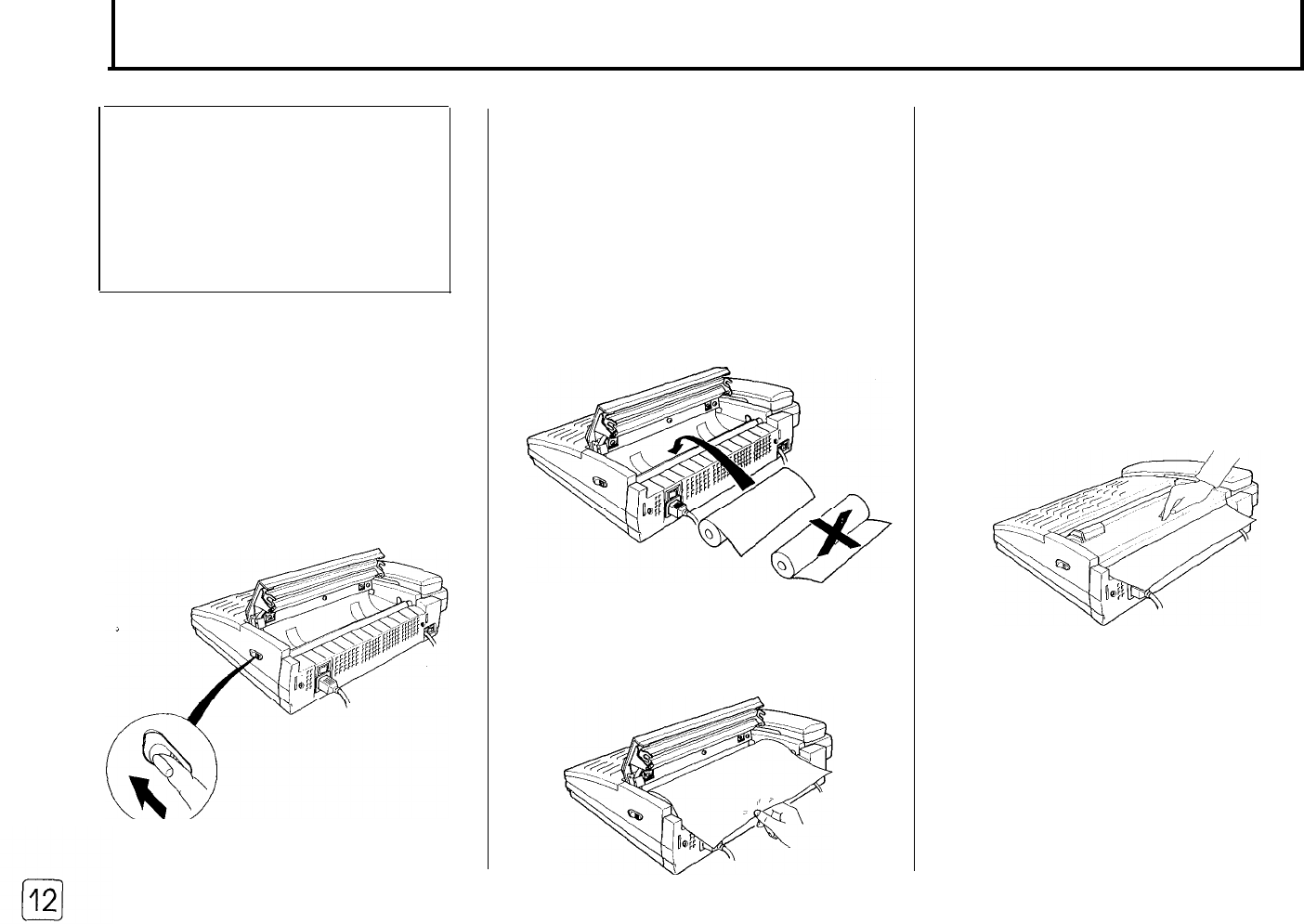 12