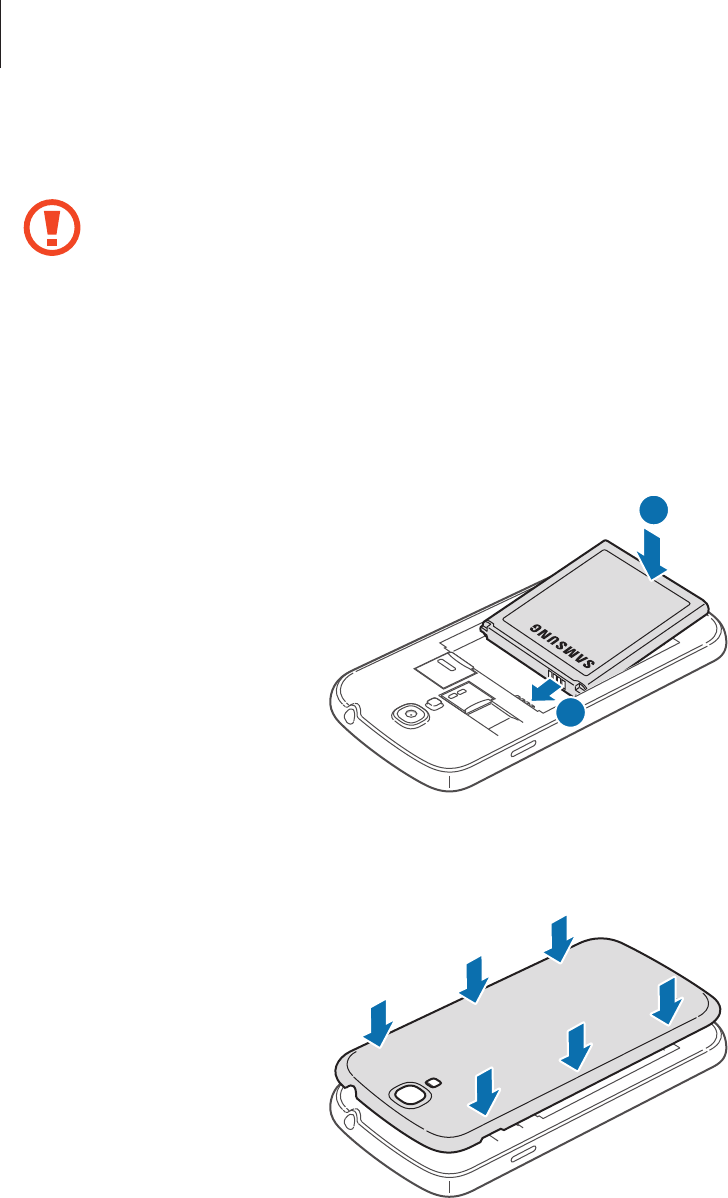 SAMSUNG