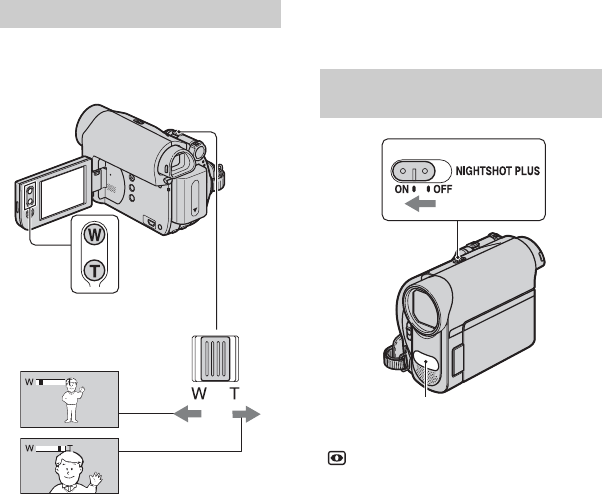 W
T

NIGHTSHOT PLUS
ON OFF

W T

W T

W T