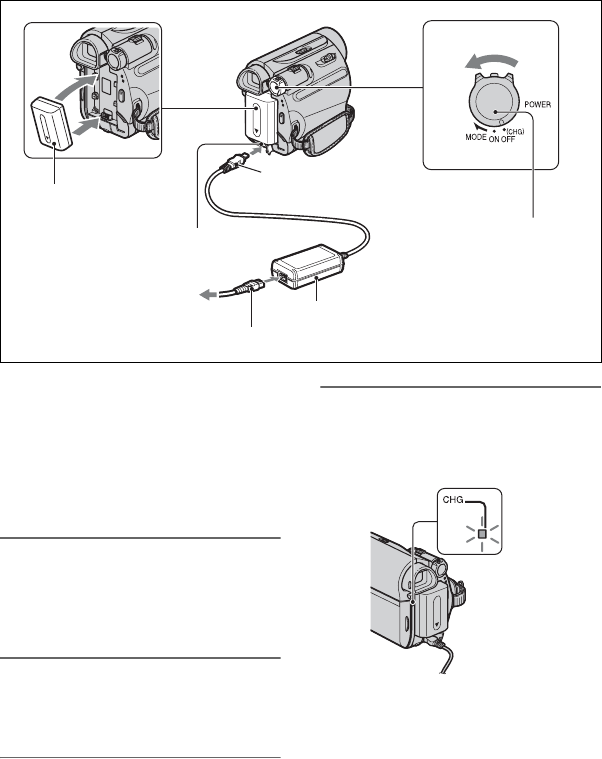 POWER

MODE ON OFF (CHG)

CHG