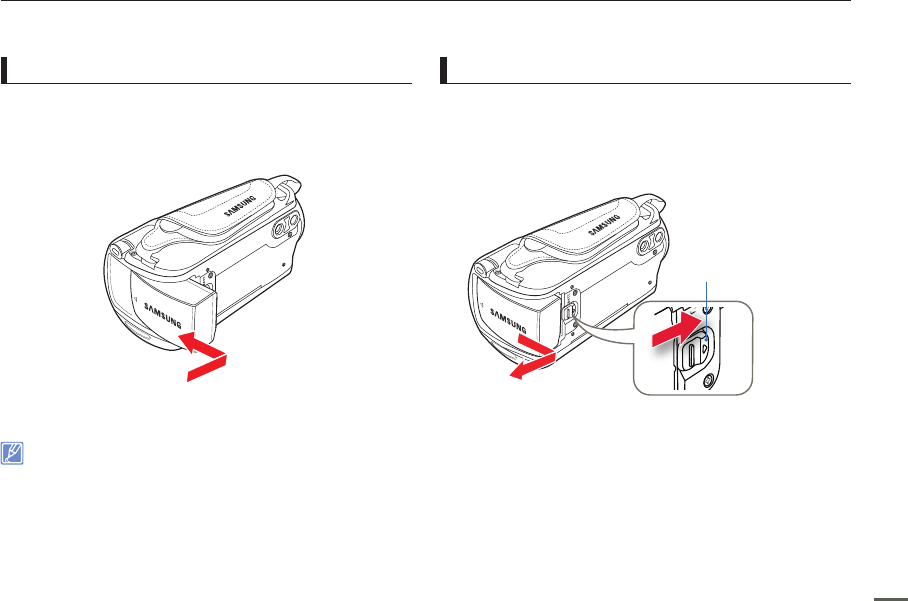 SAMSUNG

SAMSUNG

SAMSUNG

SAMSUNG