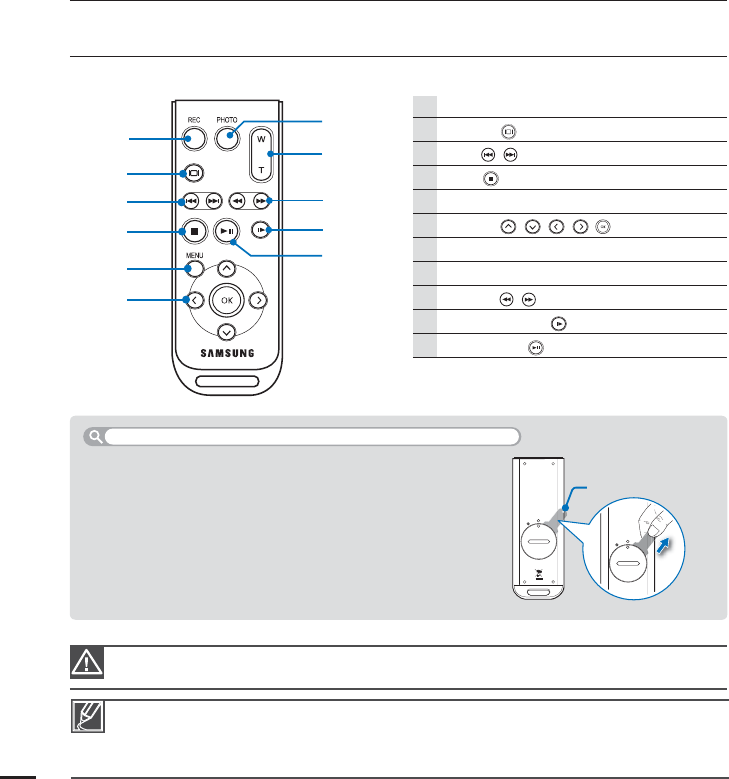 REC
PHOTO
W
T
MENU
OK
SAMSUNG