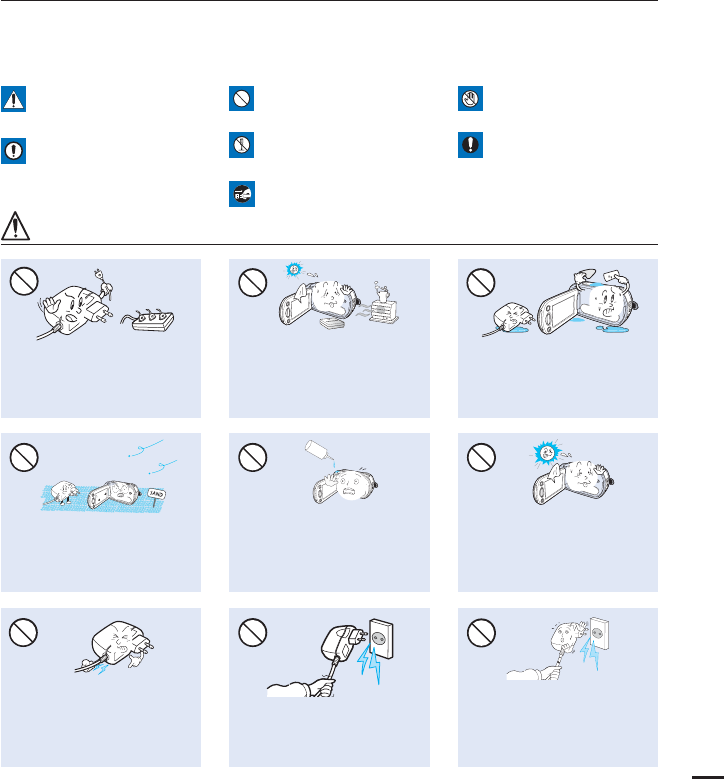 SAND