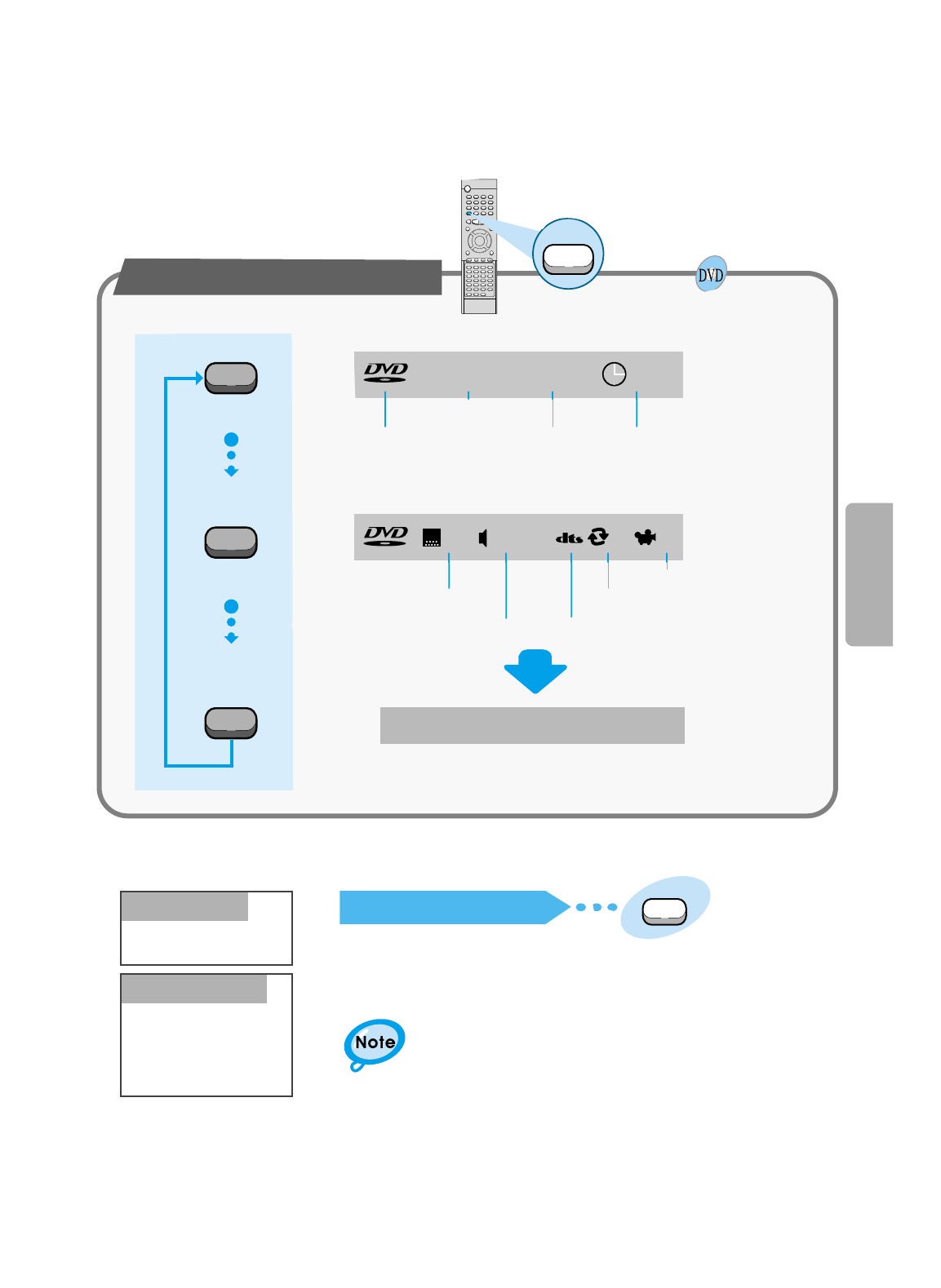 DVD

DVD

DVD

dts

Note