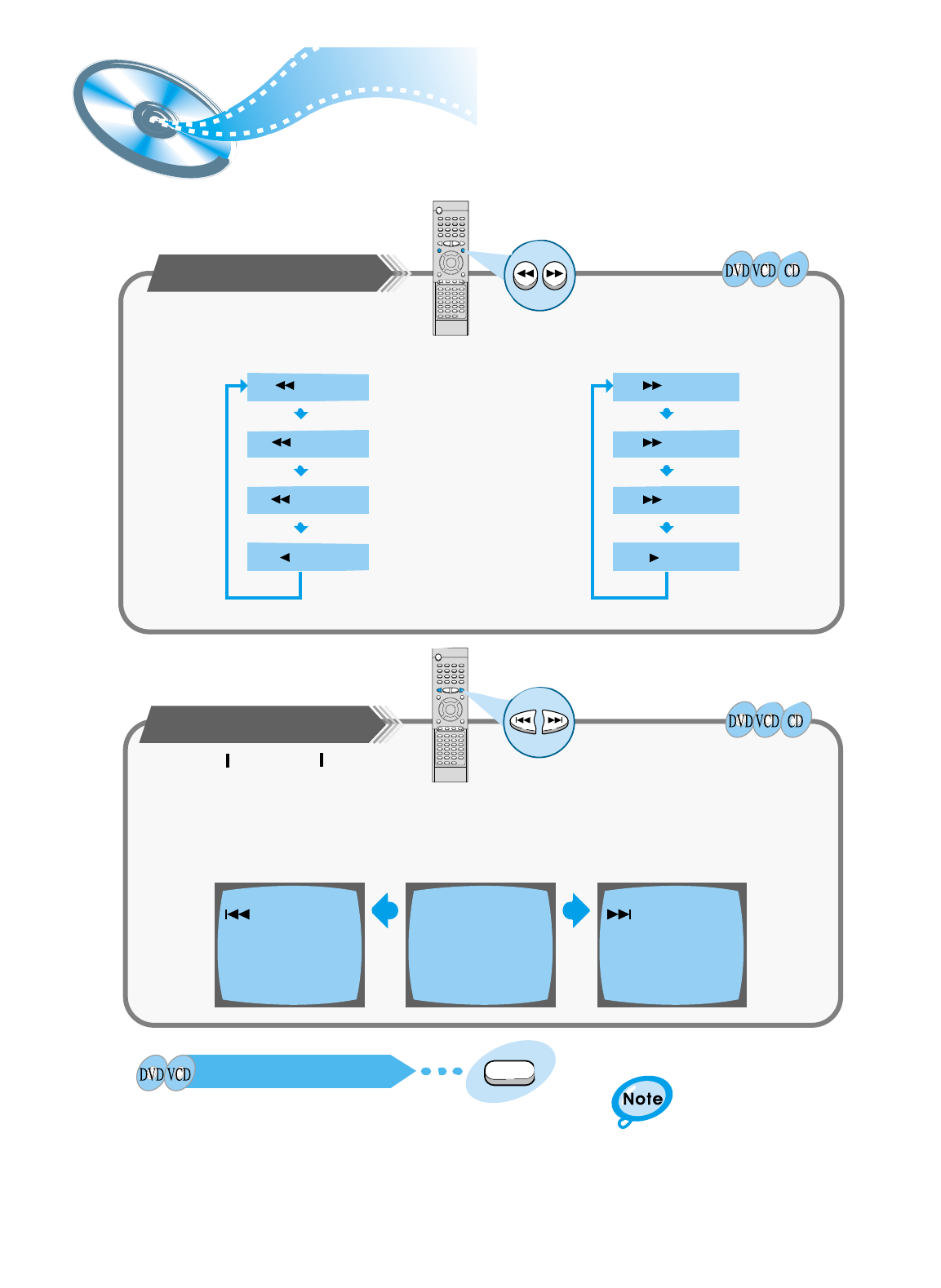 DVD VCD CD

DVD VCD CD

DVD VCD

Note