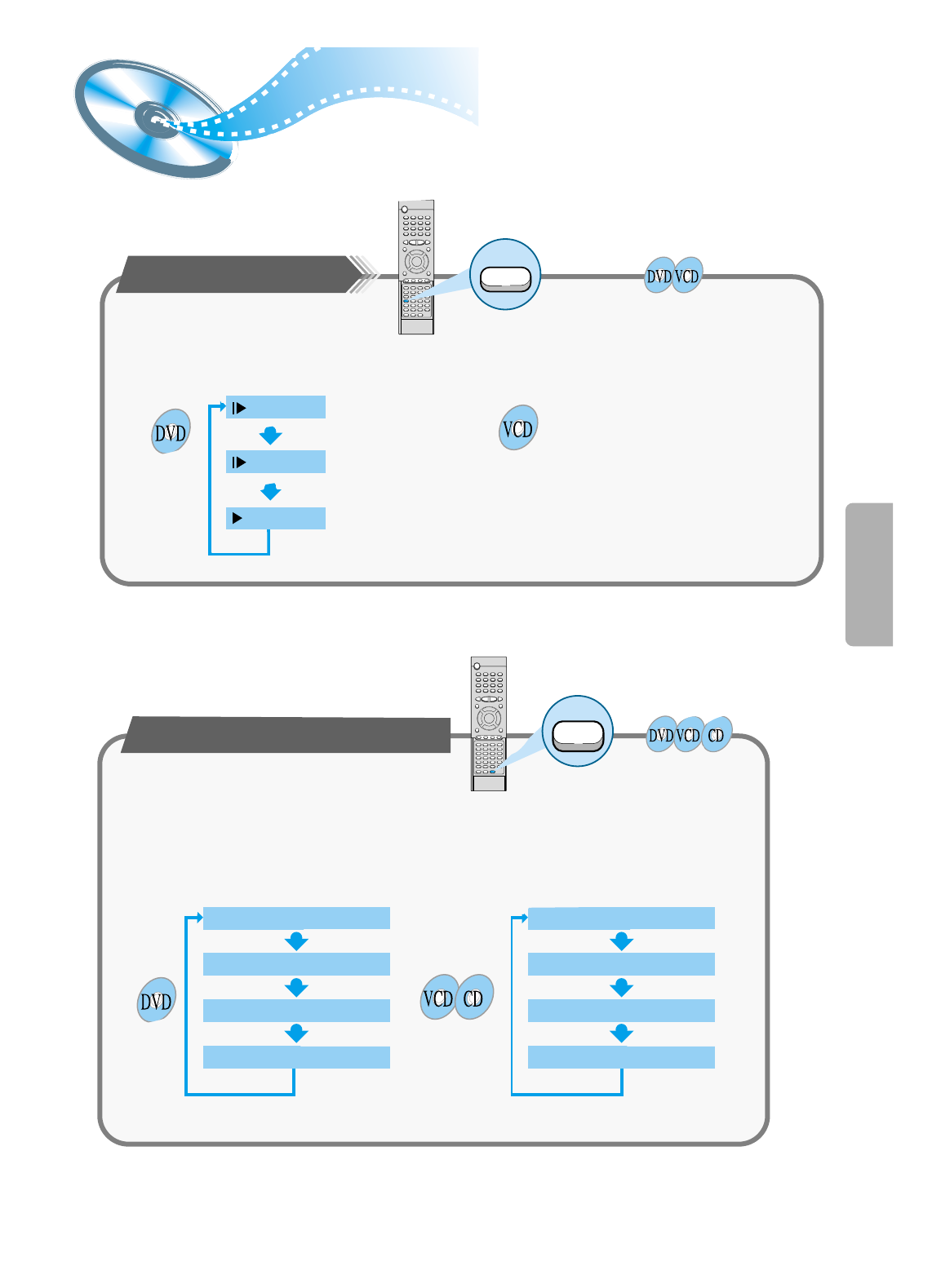 DVD VCD

DVD

VCD

DVD VCD CD

DVD

VCD CD