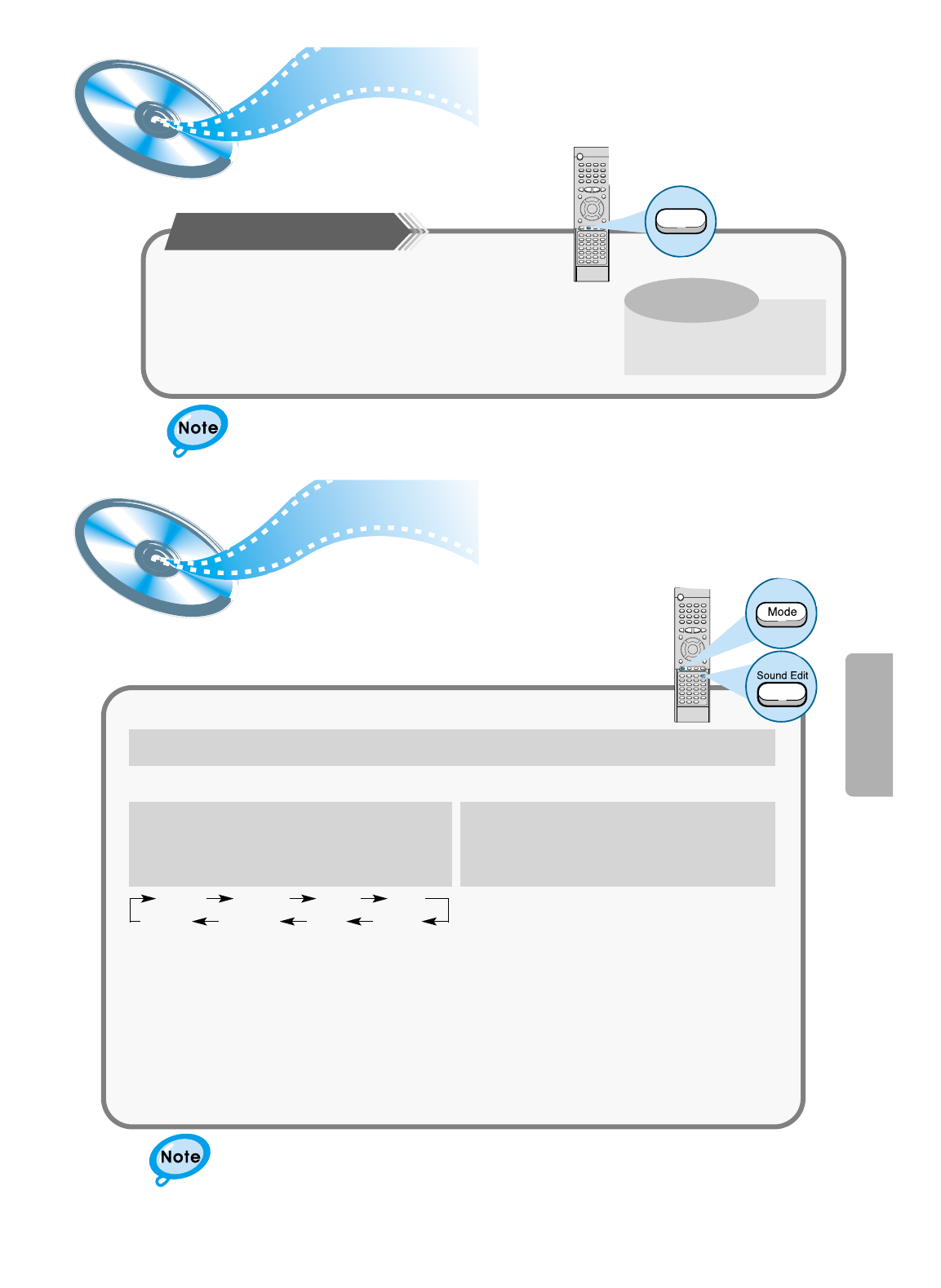 Note

Mode

Sound Edit

Note