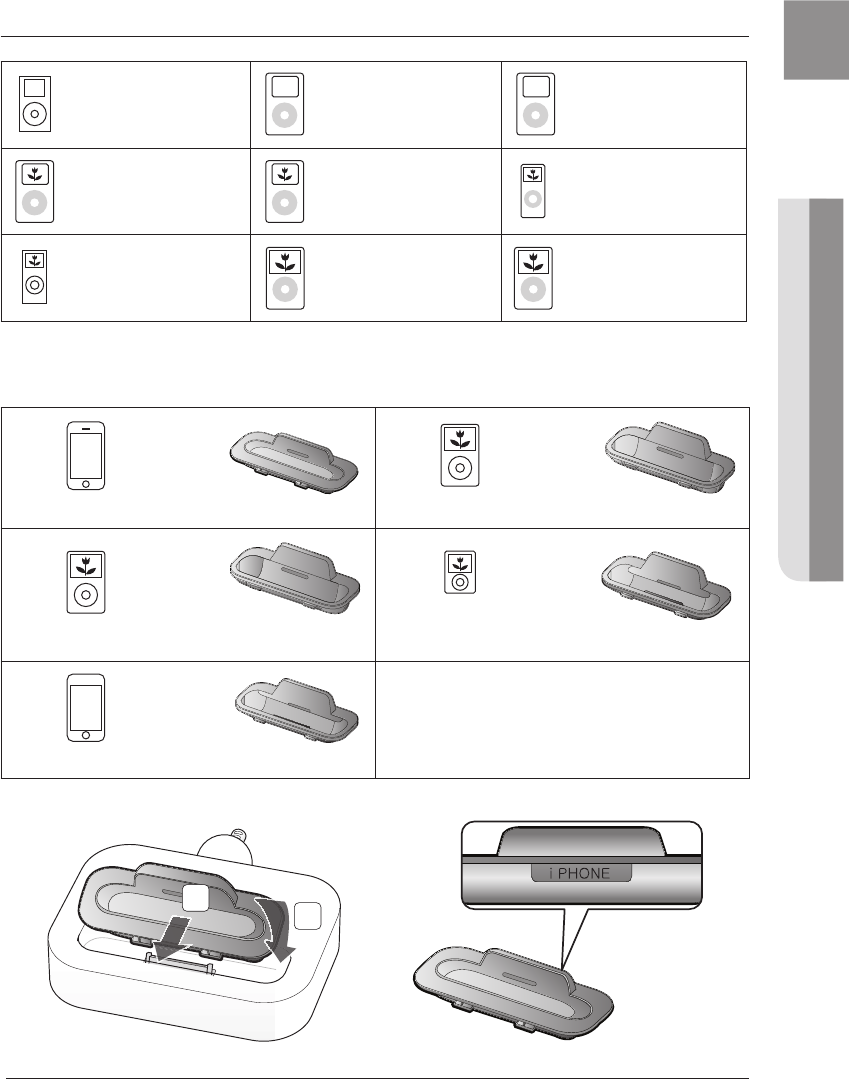 i PHONE