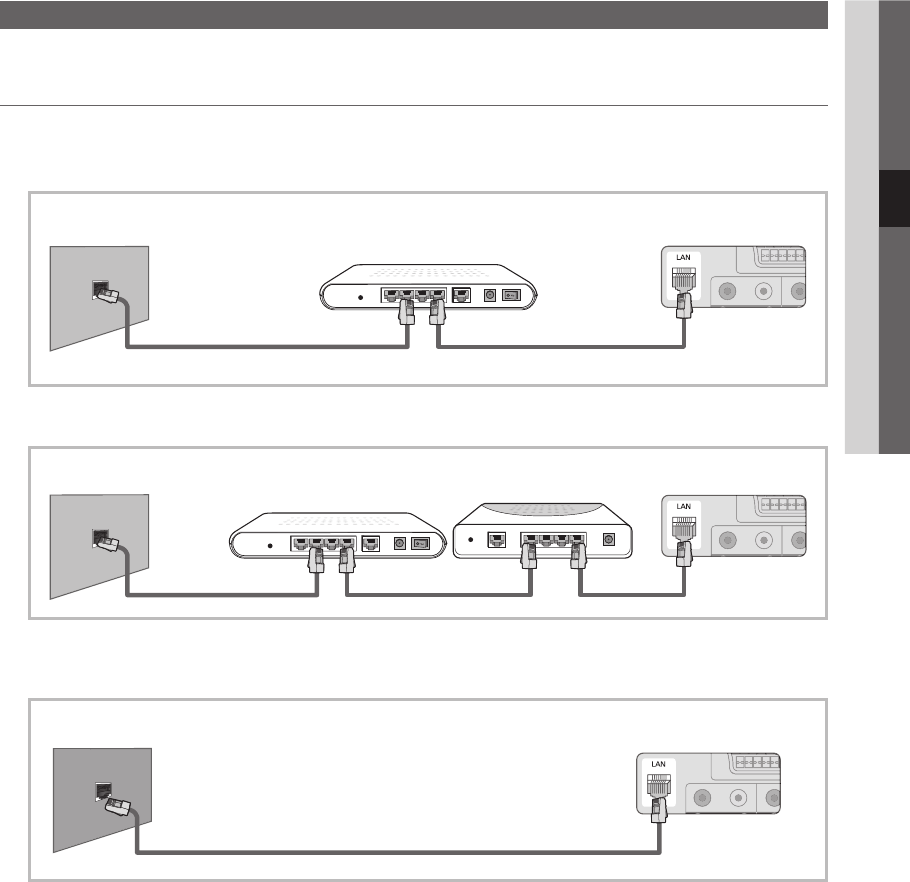 LAN

LAN

LAN