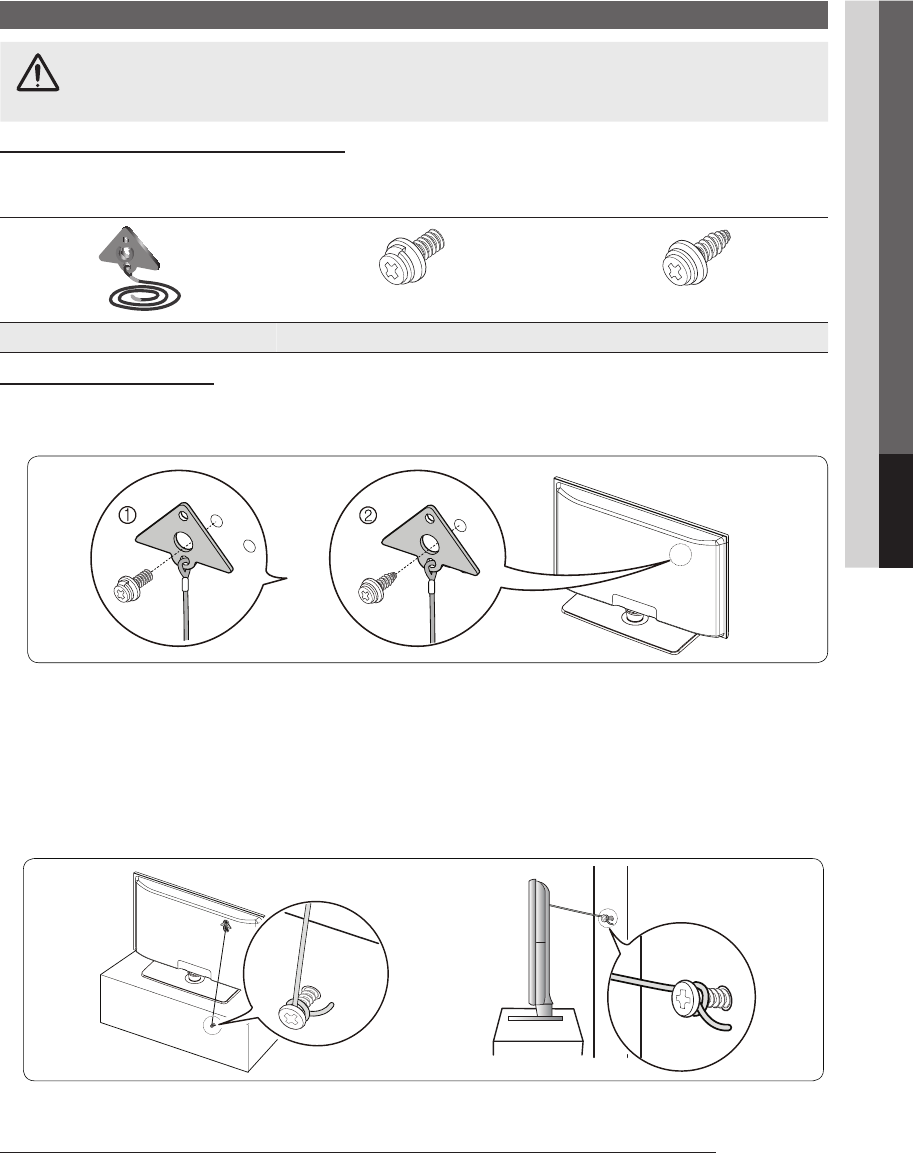 ①

②