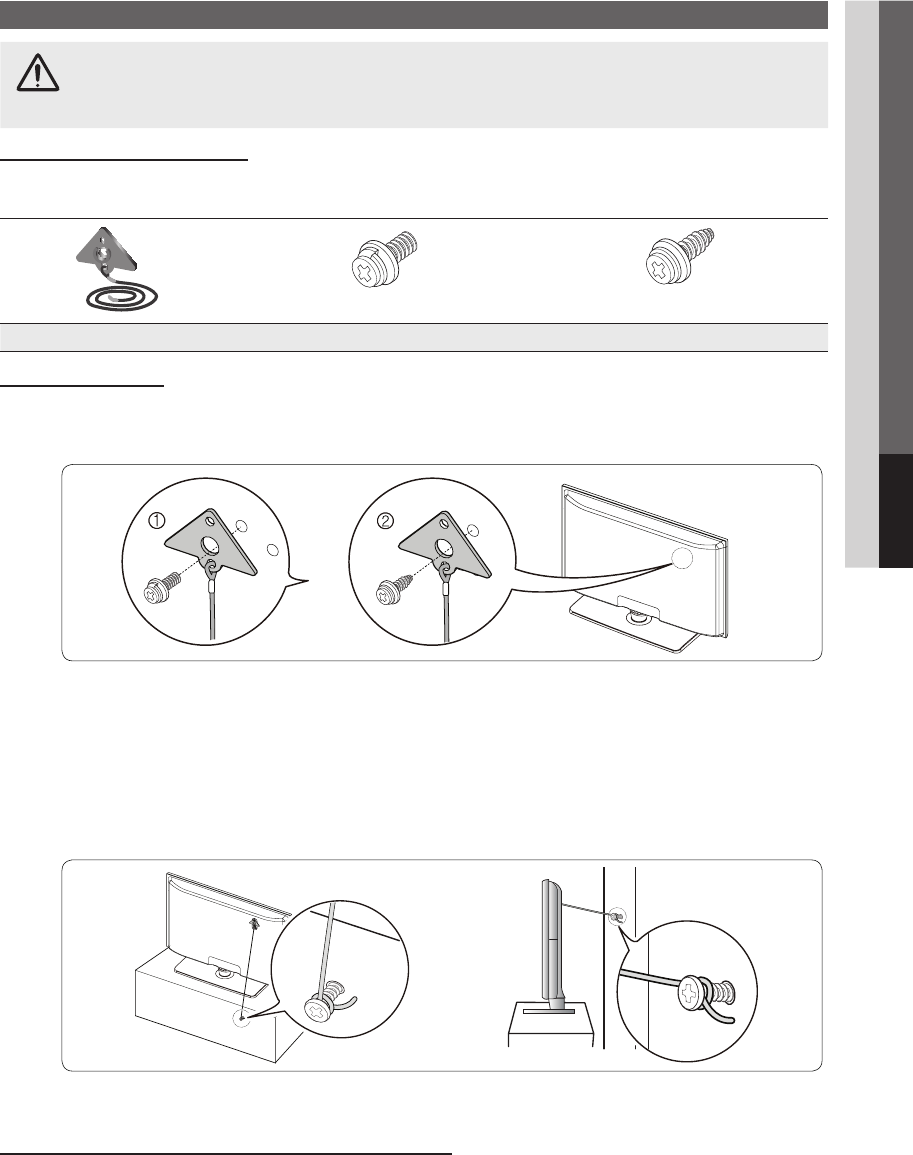 ①

②