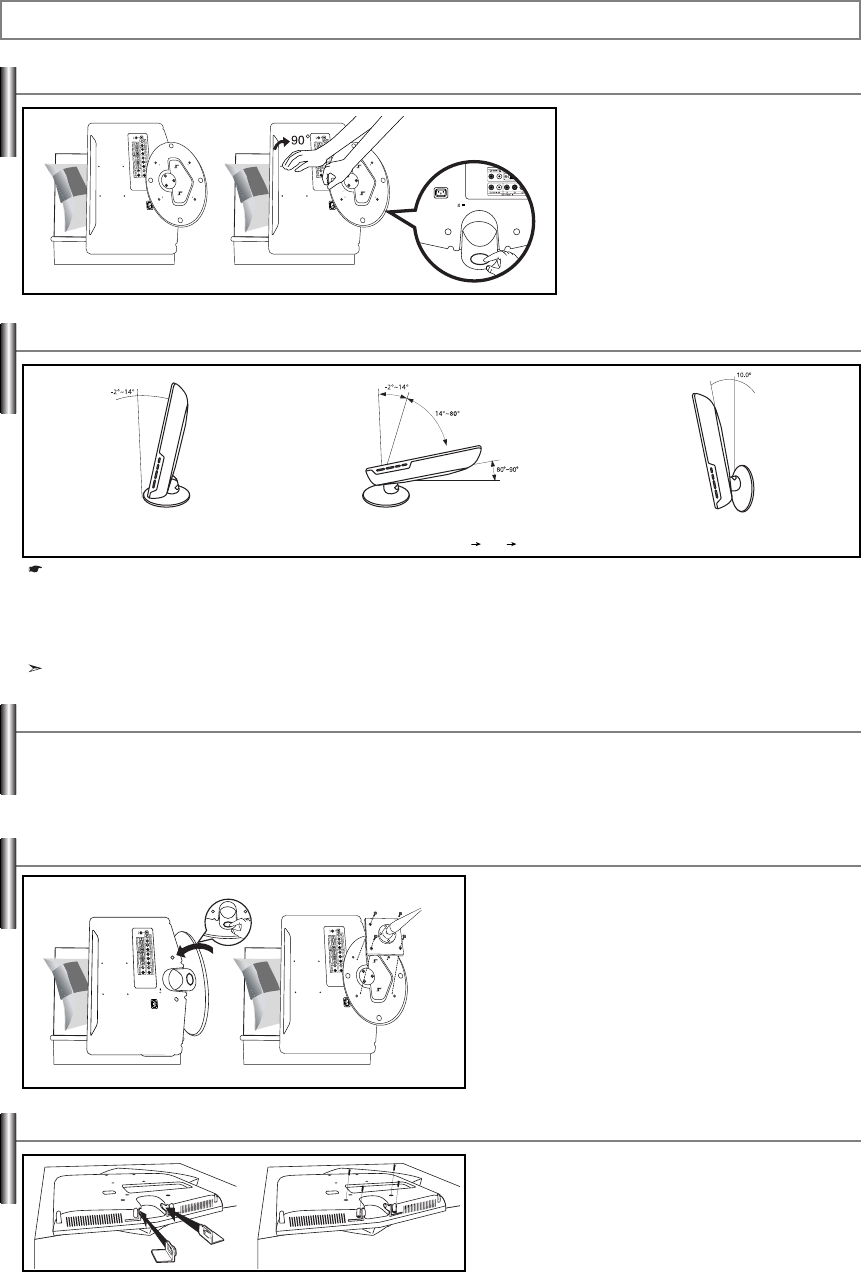 90°

-2°~14°

-2°~14°

14°~80°

80°~90°

10.0°