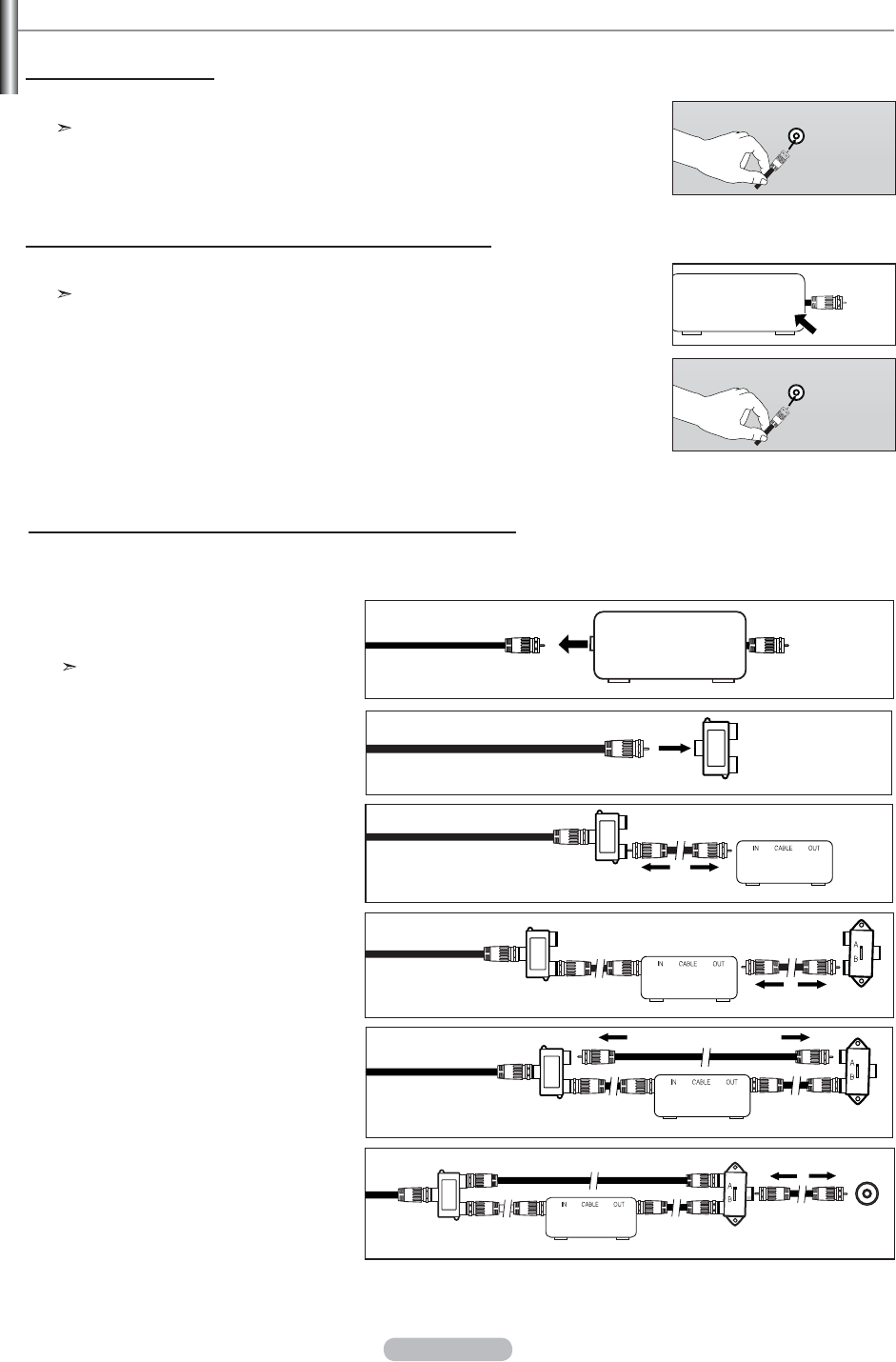 IN CABLE OUT

IN CABLE OUT

A
B

IN CABLE OUT

A
B

IN CABLE OUT

A
B