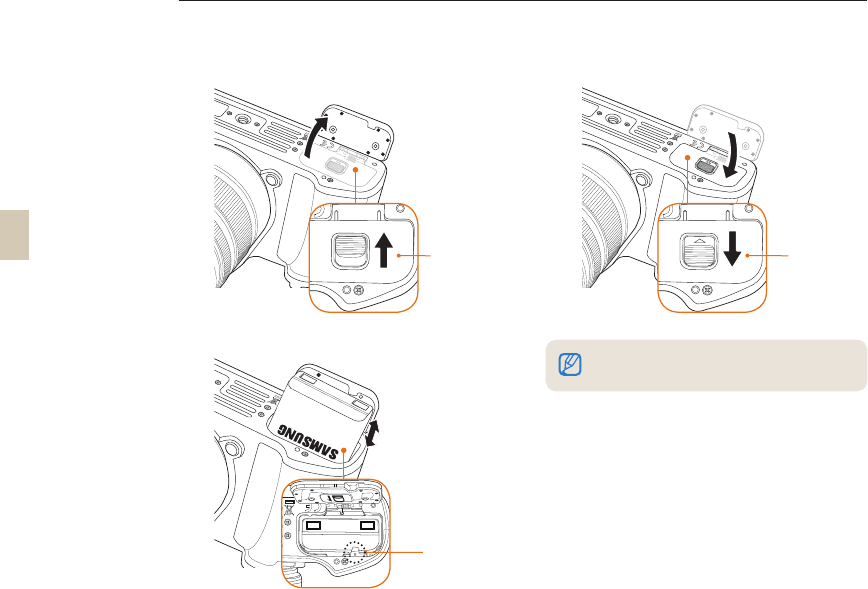 SAMSUNG