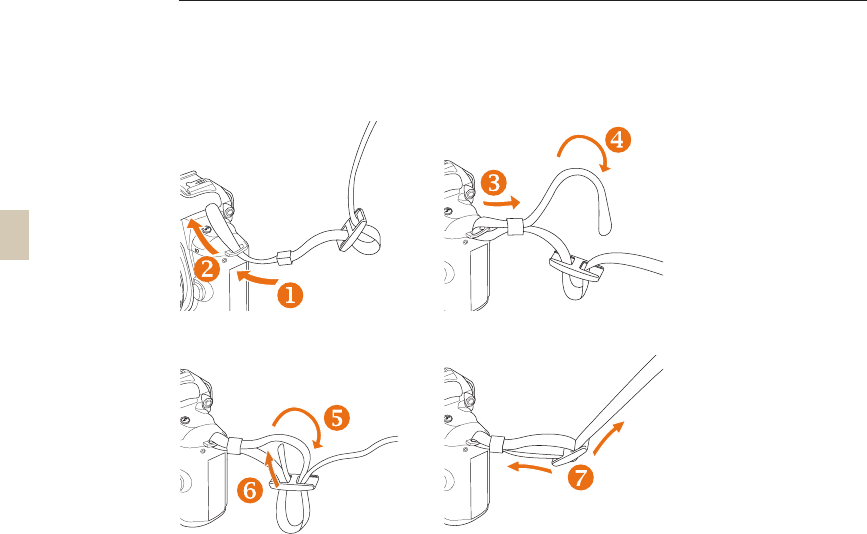 2
1
3
4
5
6
7