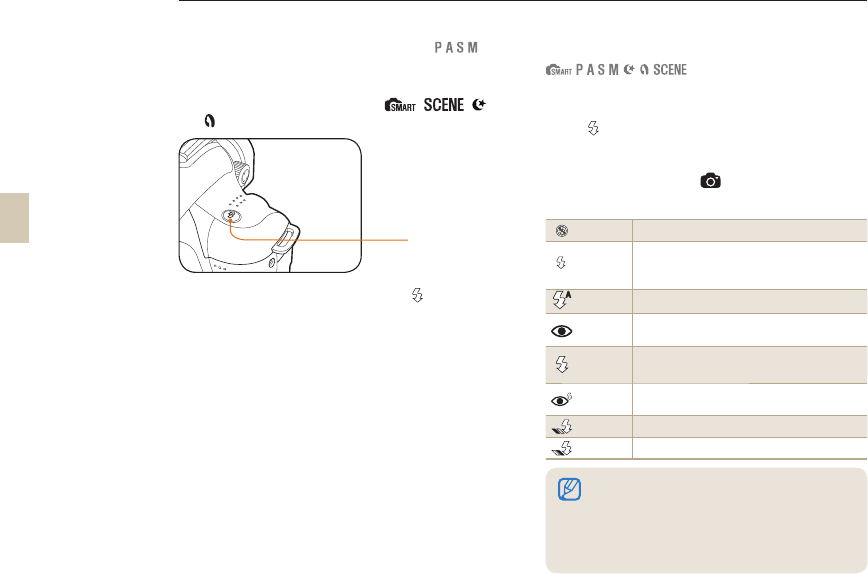 P A S M

SMART SCENE

SMART P A S M SCENE