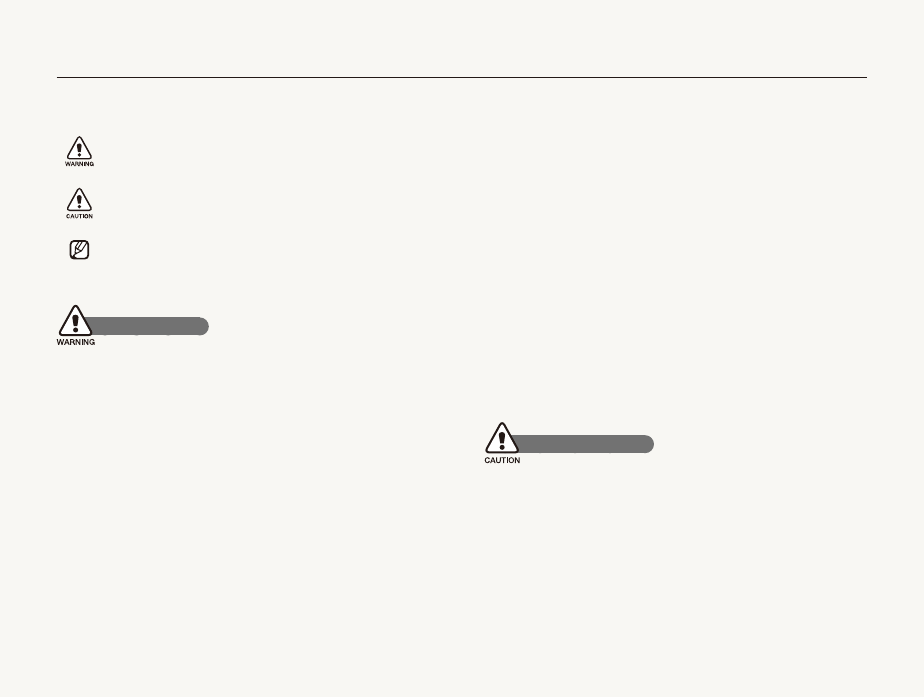 WARNING

CAUTION

WARNING

CAUTION