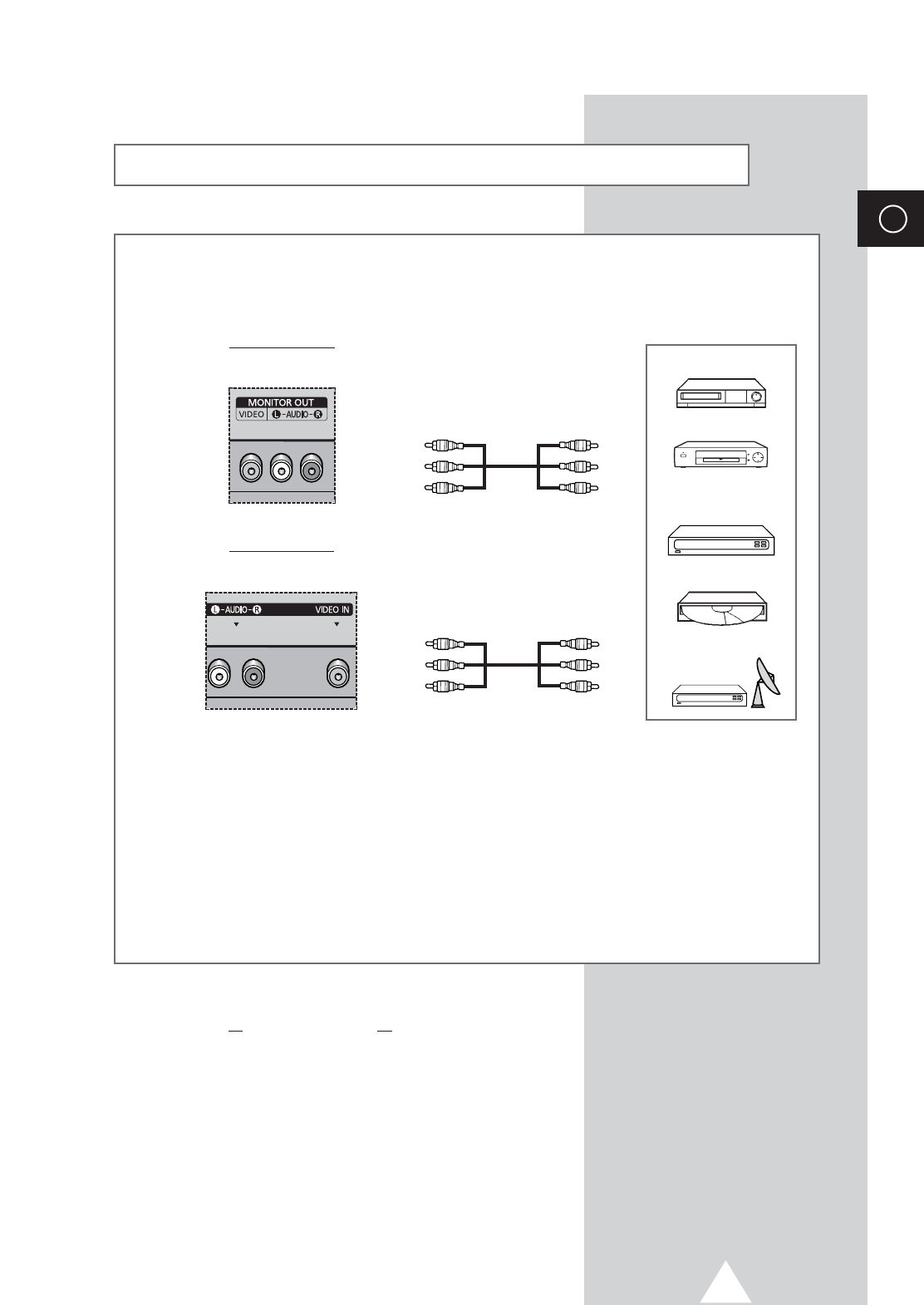 MONITOR OUT
VIDEO
L-AUDIO-R

L-AUDIO-R
VIDEO IN