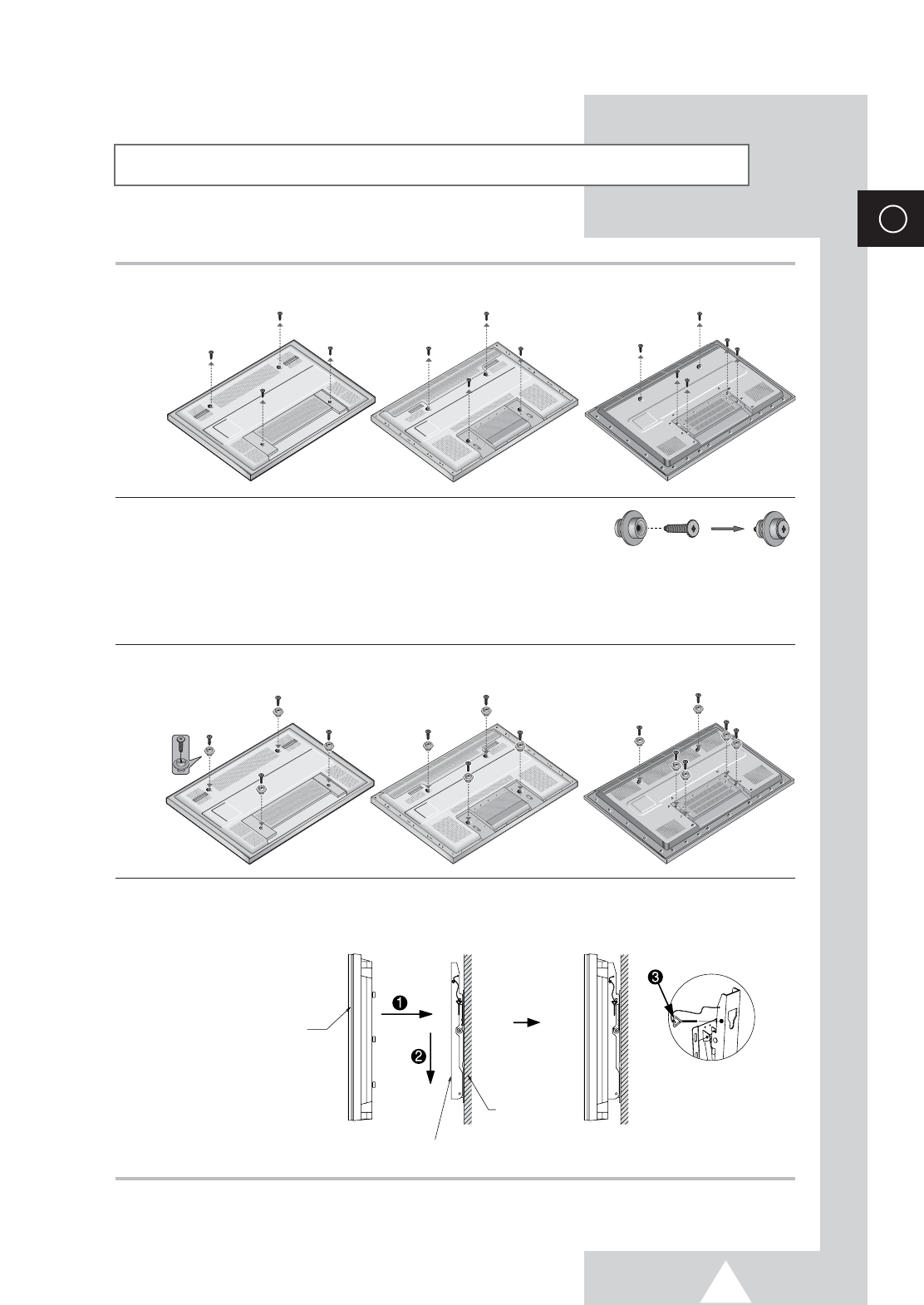 ❶
❷
❸