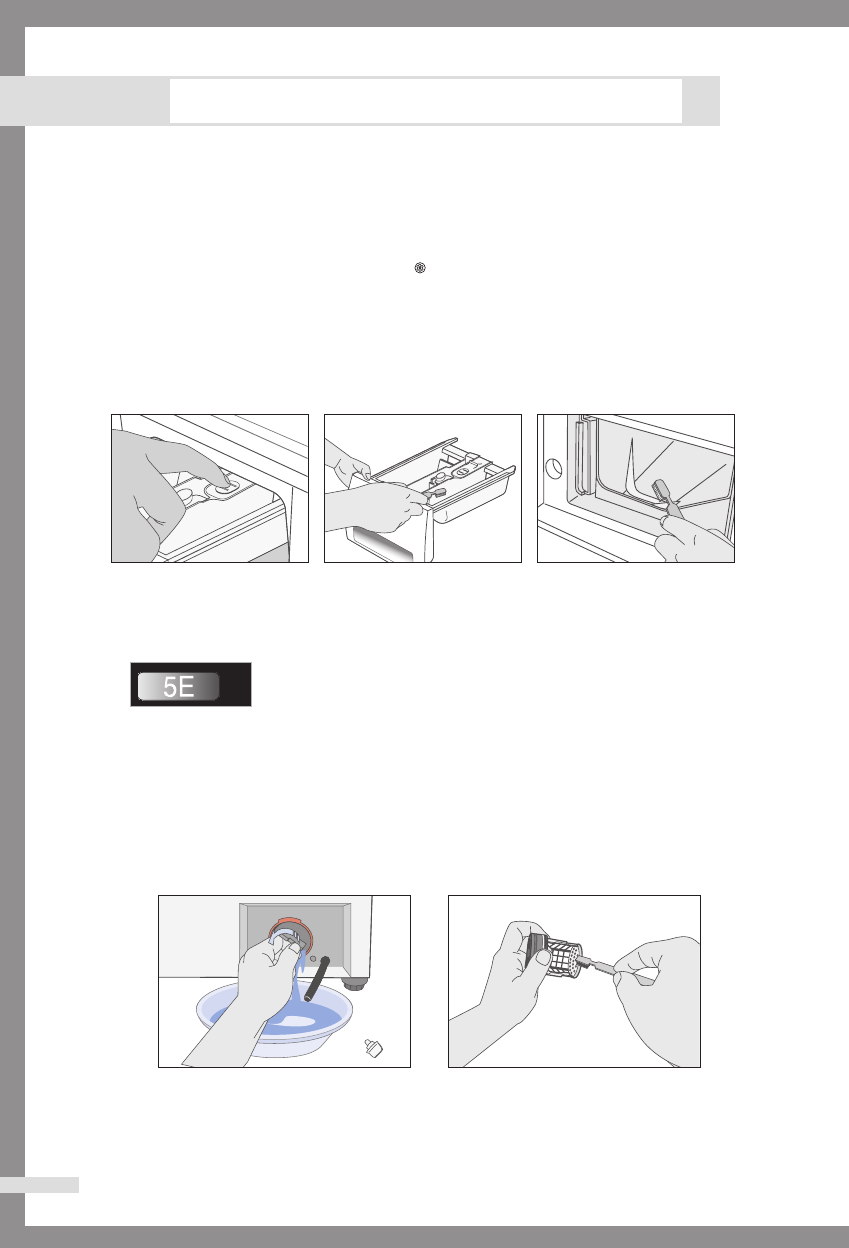 5E