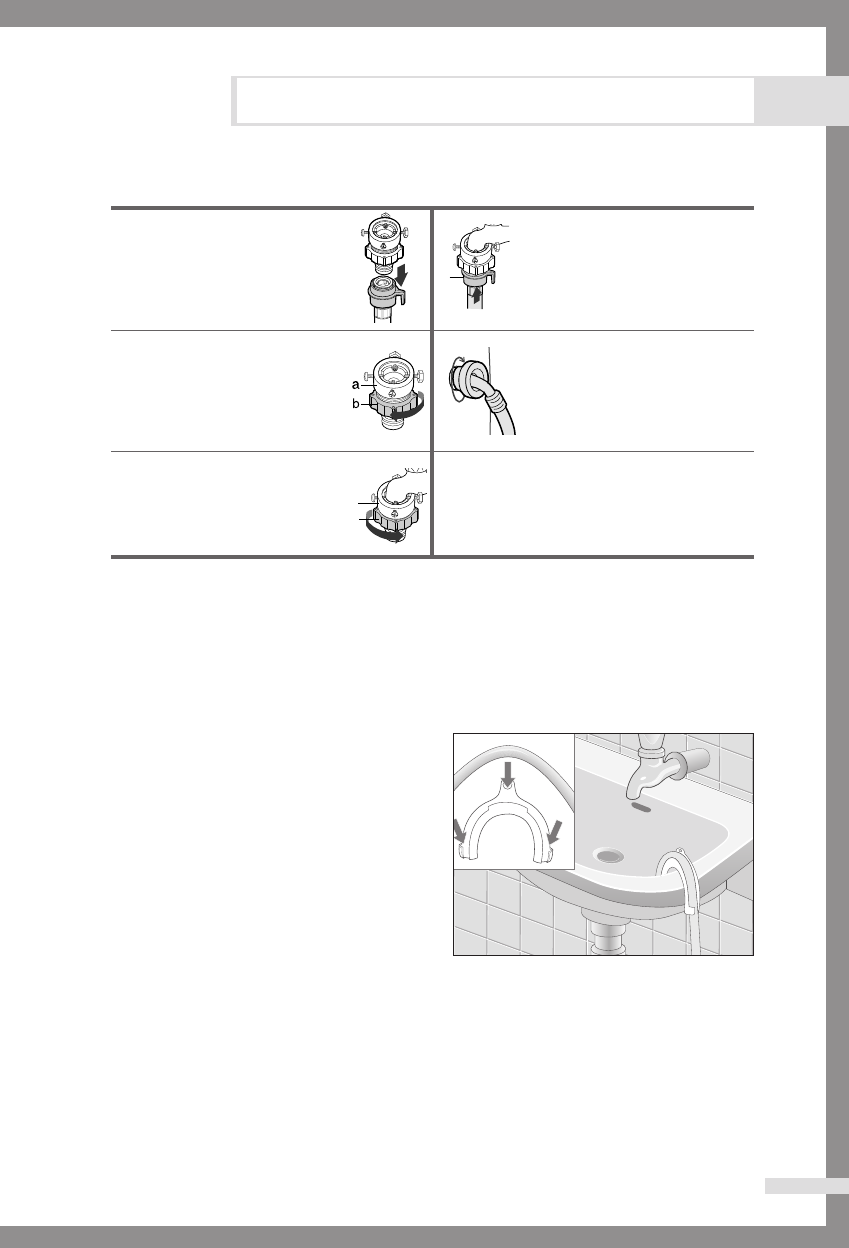 a

b