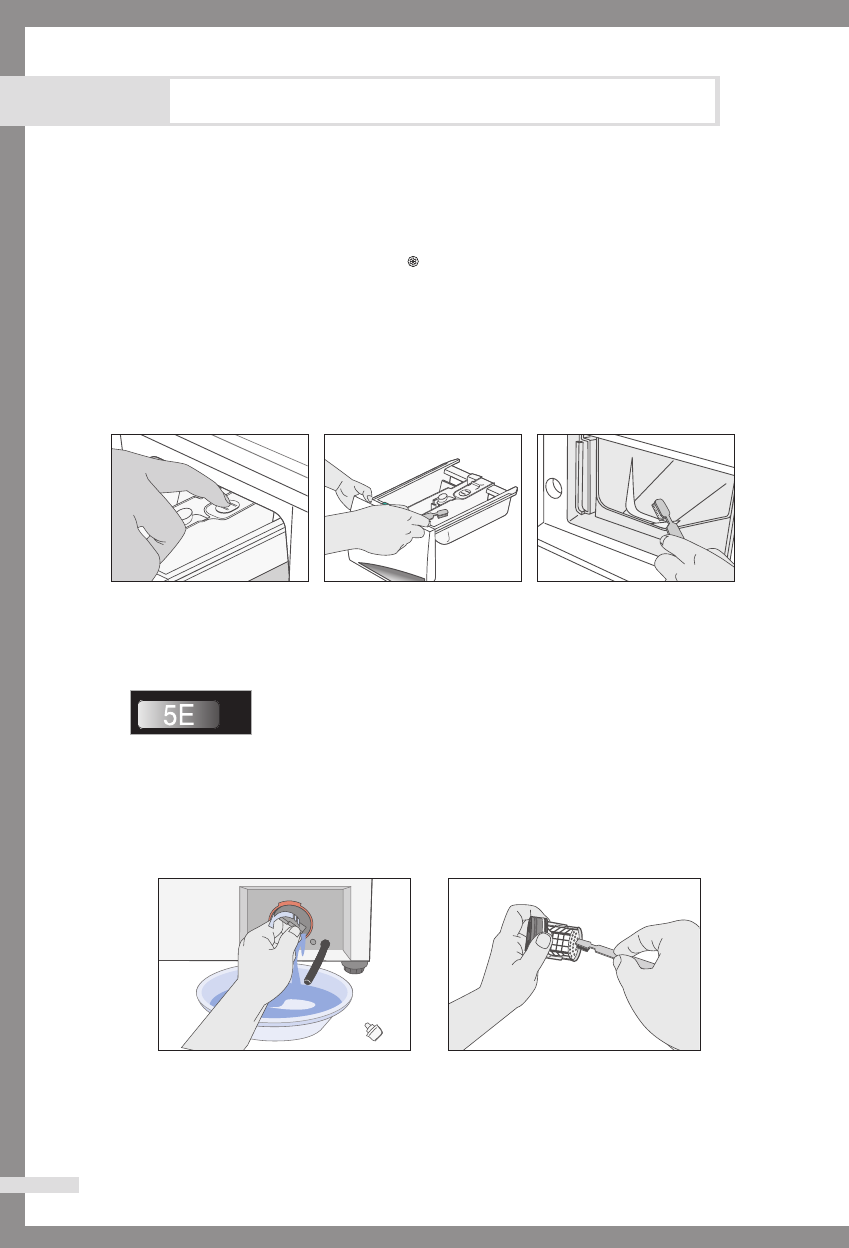 5E