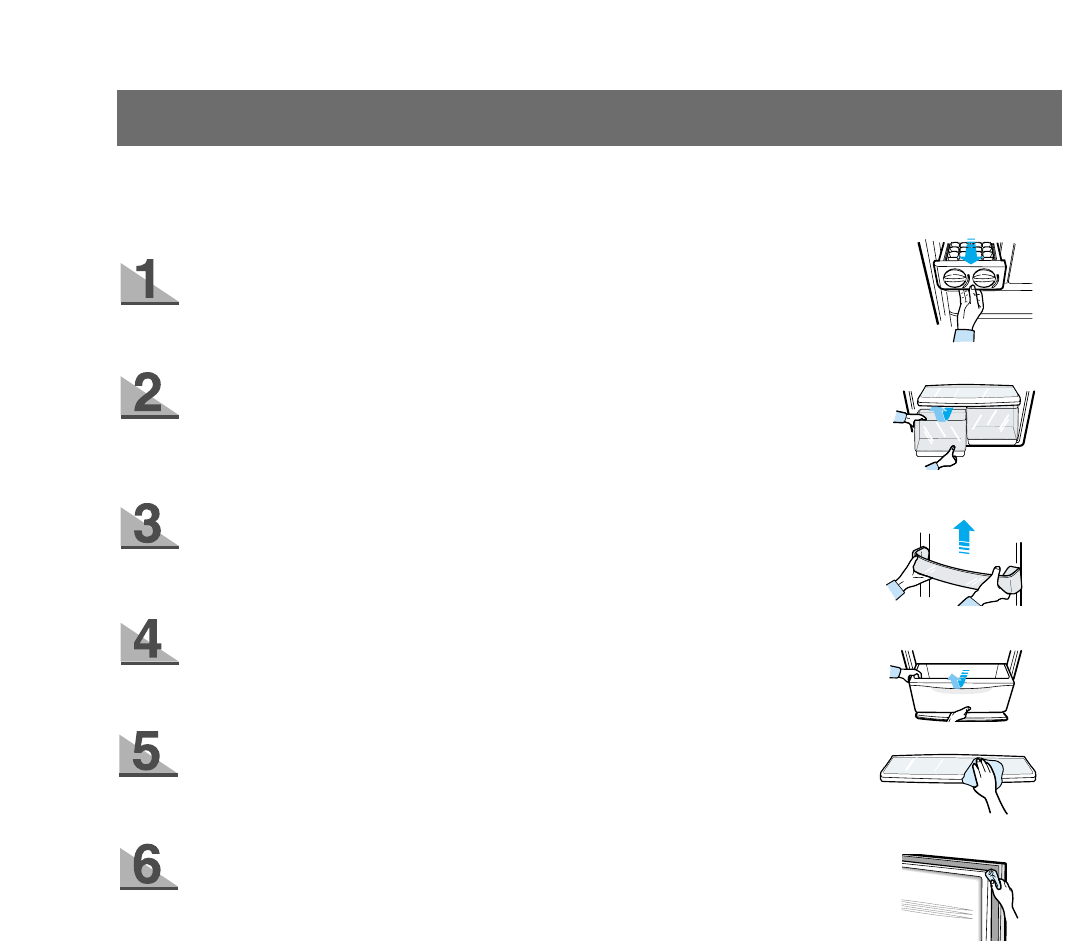 1

2

3

4

5

6