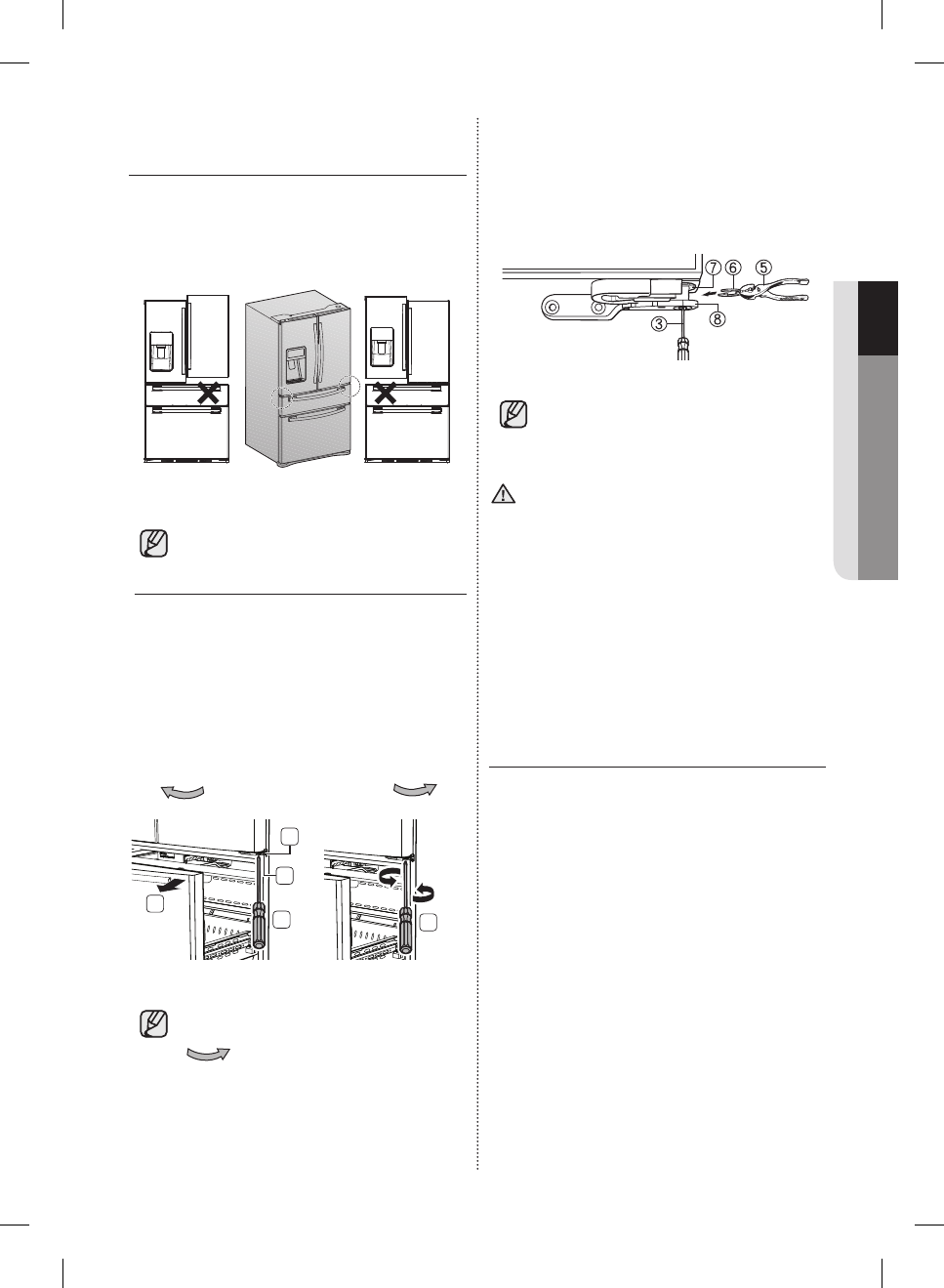 ⑦ ⑥ ⑤
③ ⑧