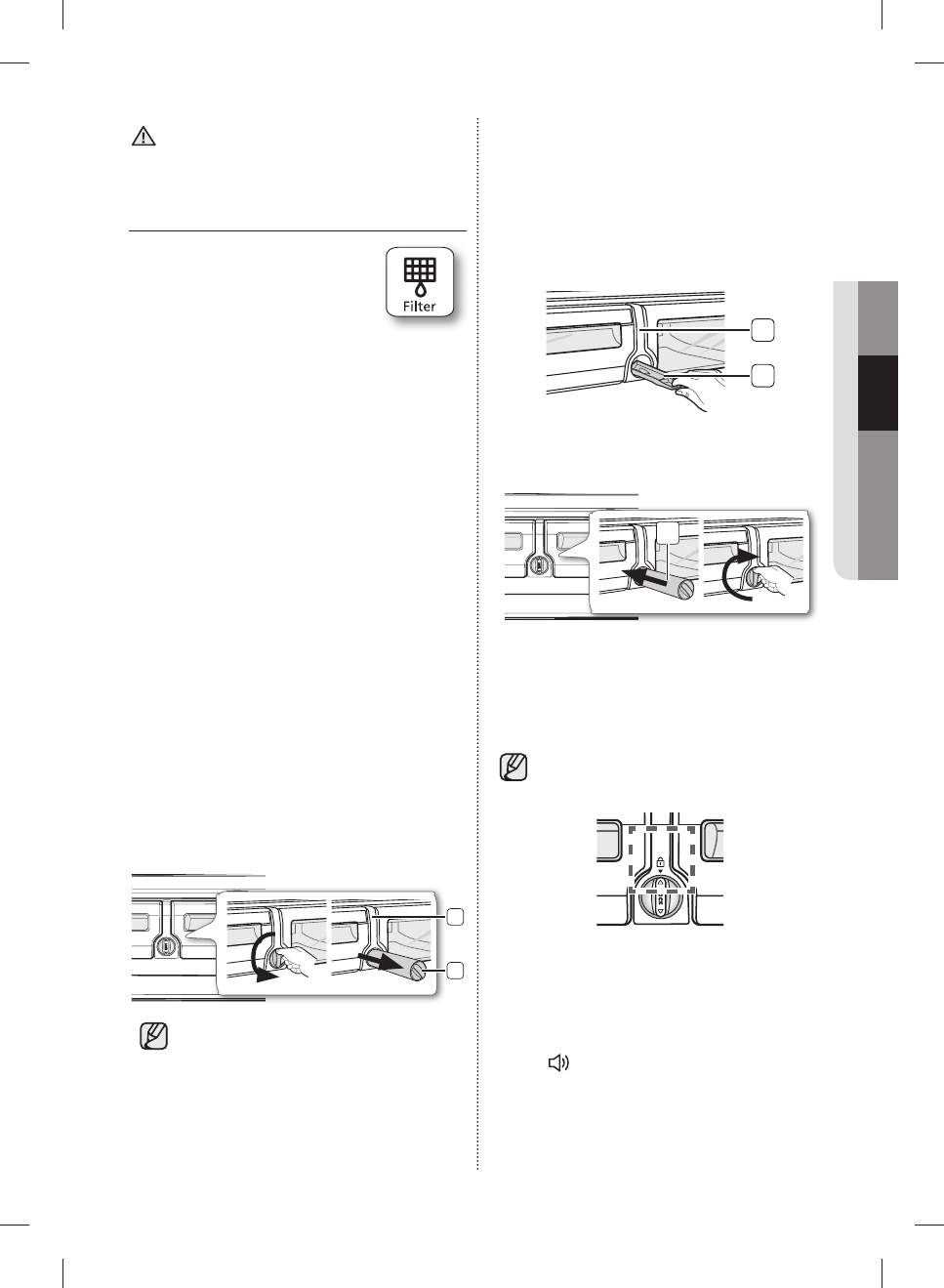 Filter