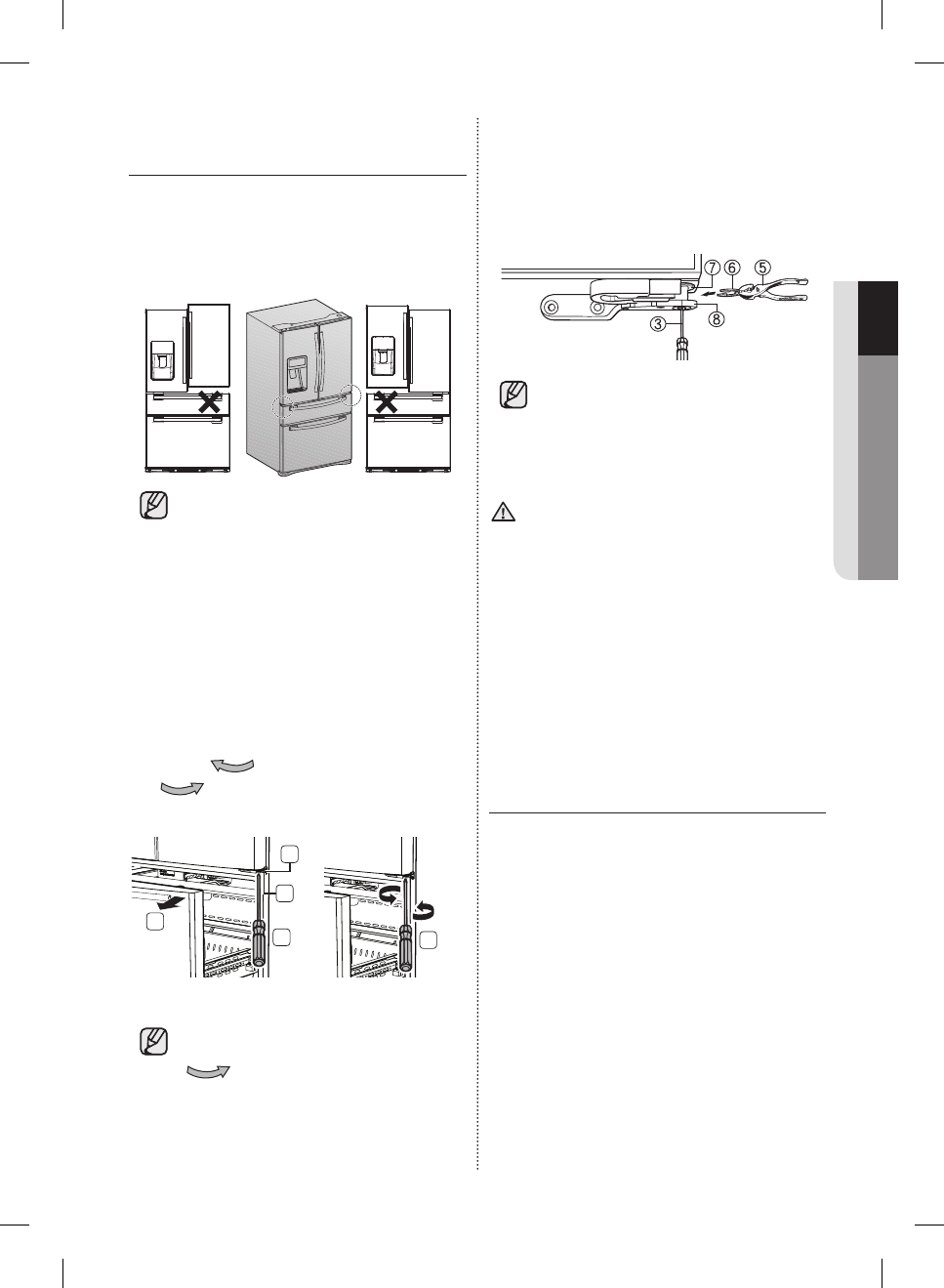 ⑦ ⑥ ⑤

③ ⑧