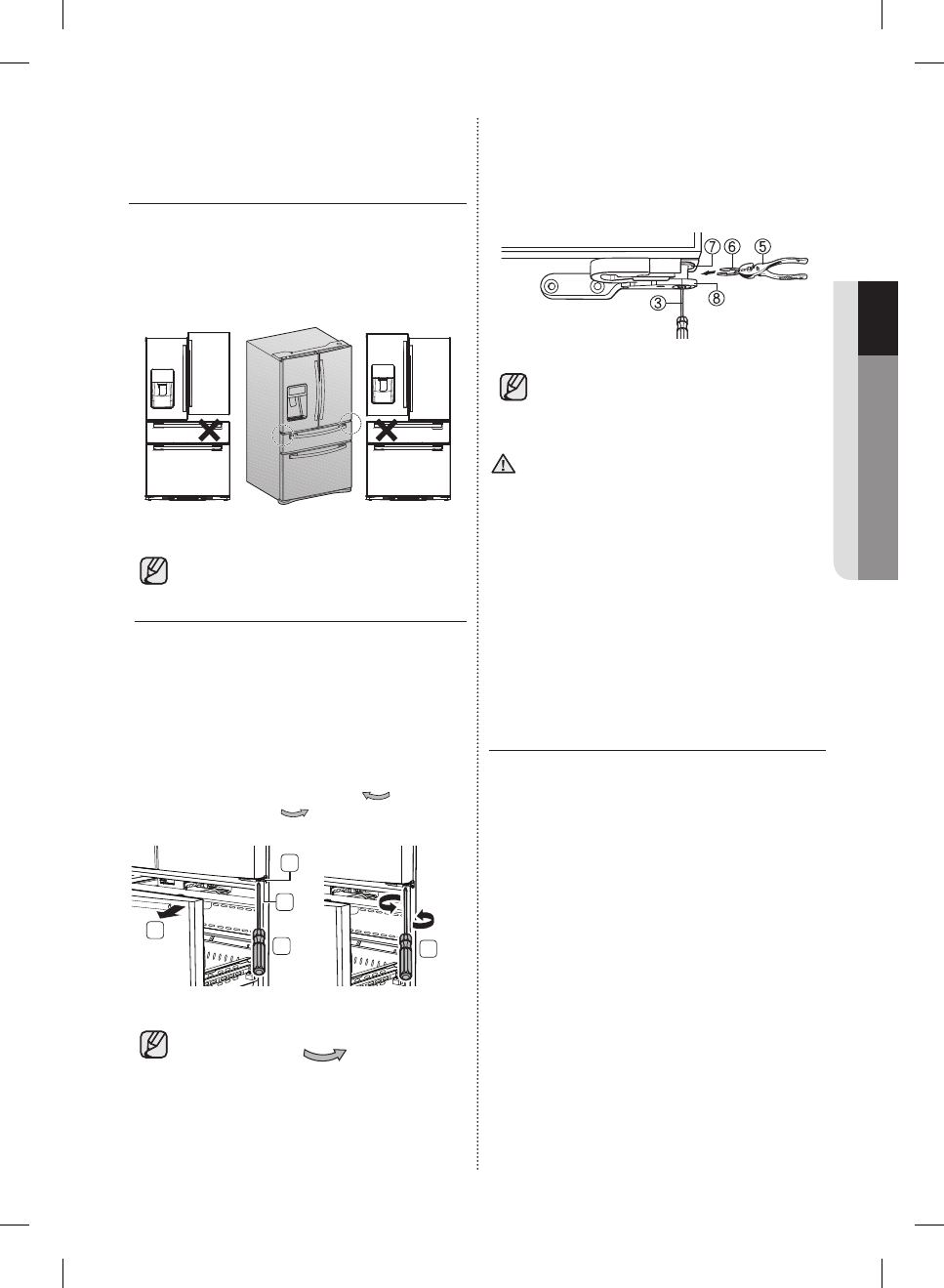 ⑦ ⑥ ⑤

③ ⑧