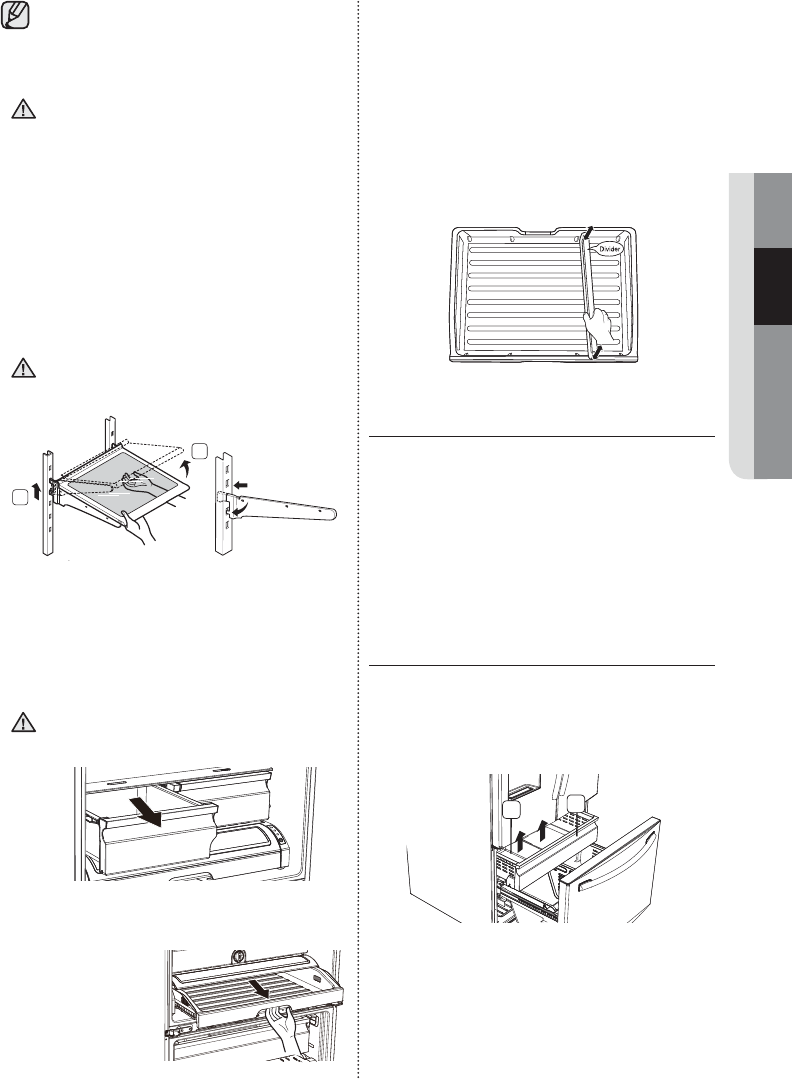 Divider