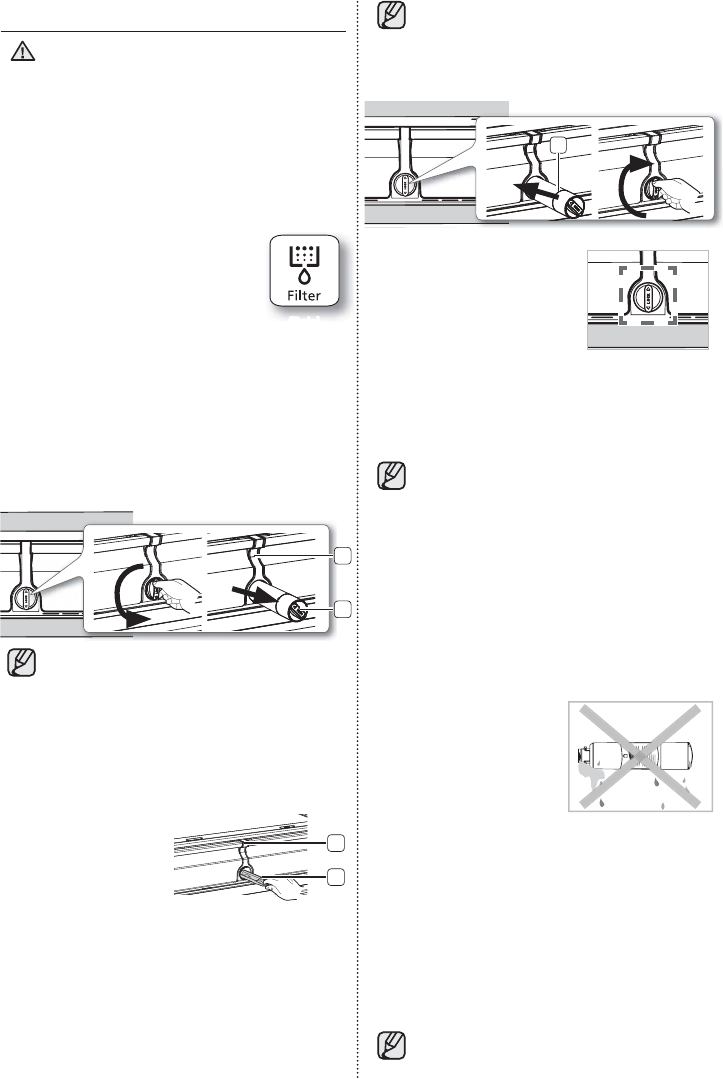 Filter