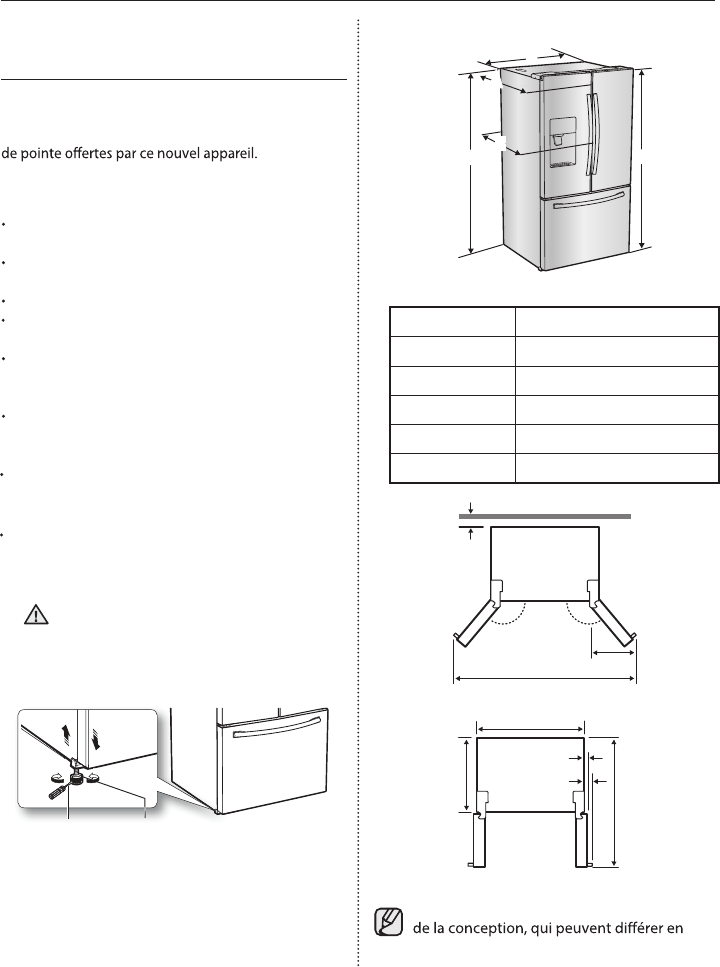 de pointe offertes par ce nouvel appareil.

de la conception, qui peuvent différer en