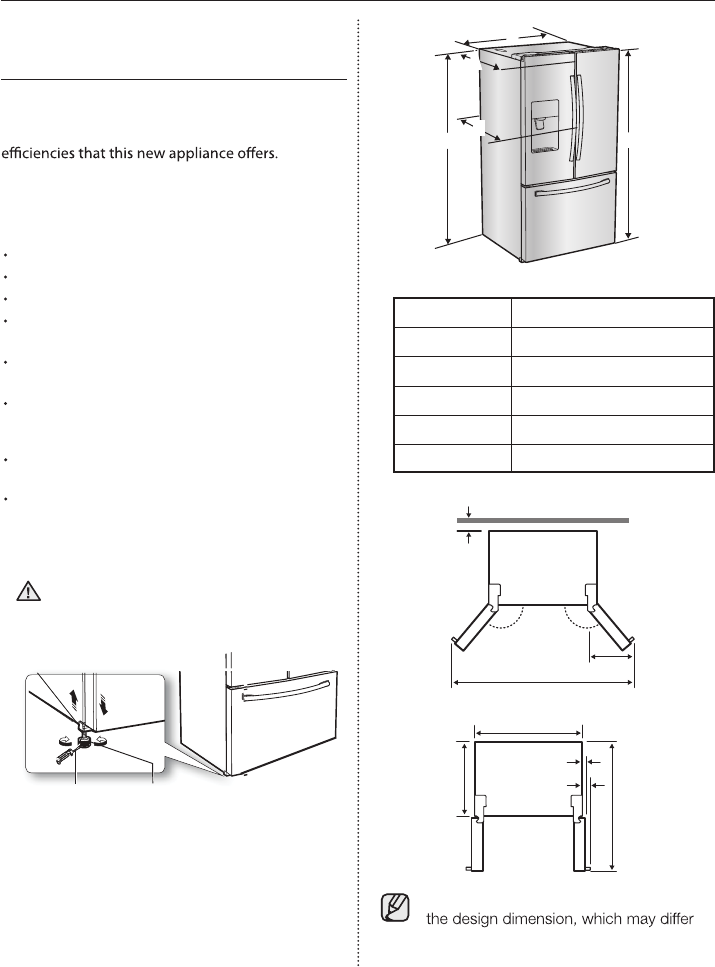 efficiencies that this new appliance offers.

the design dimension, which may differ