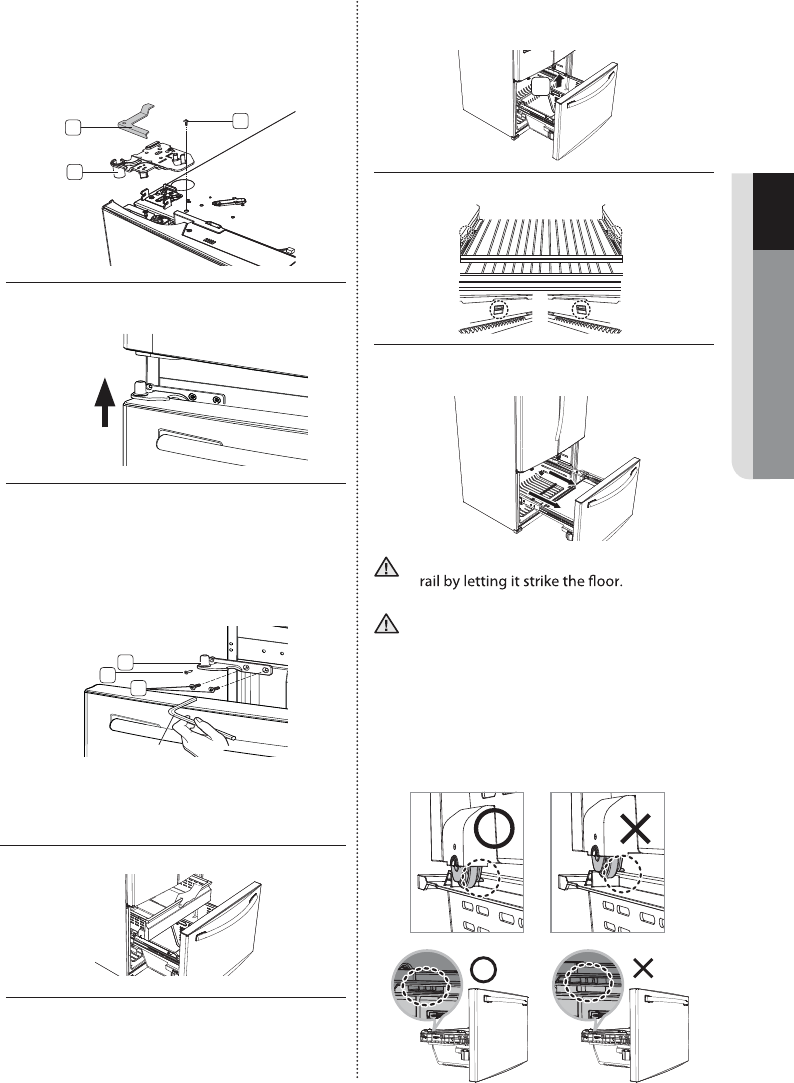 rail by letting it strike the floor.