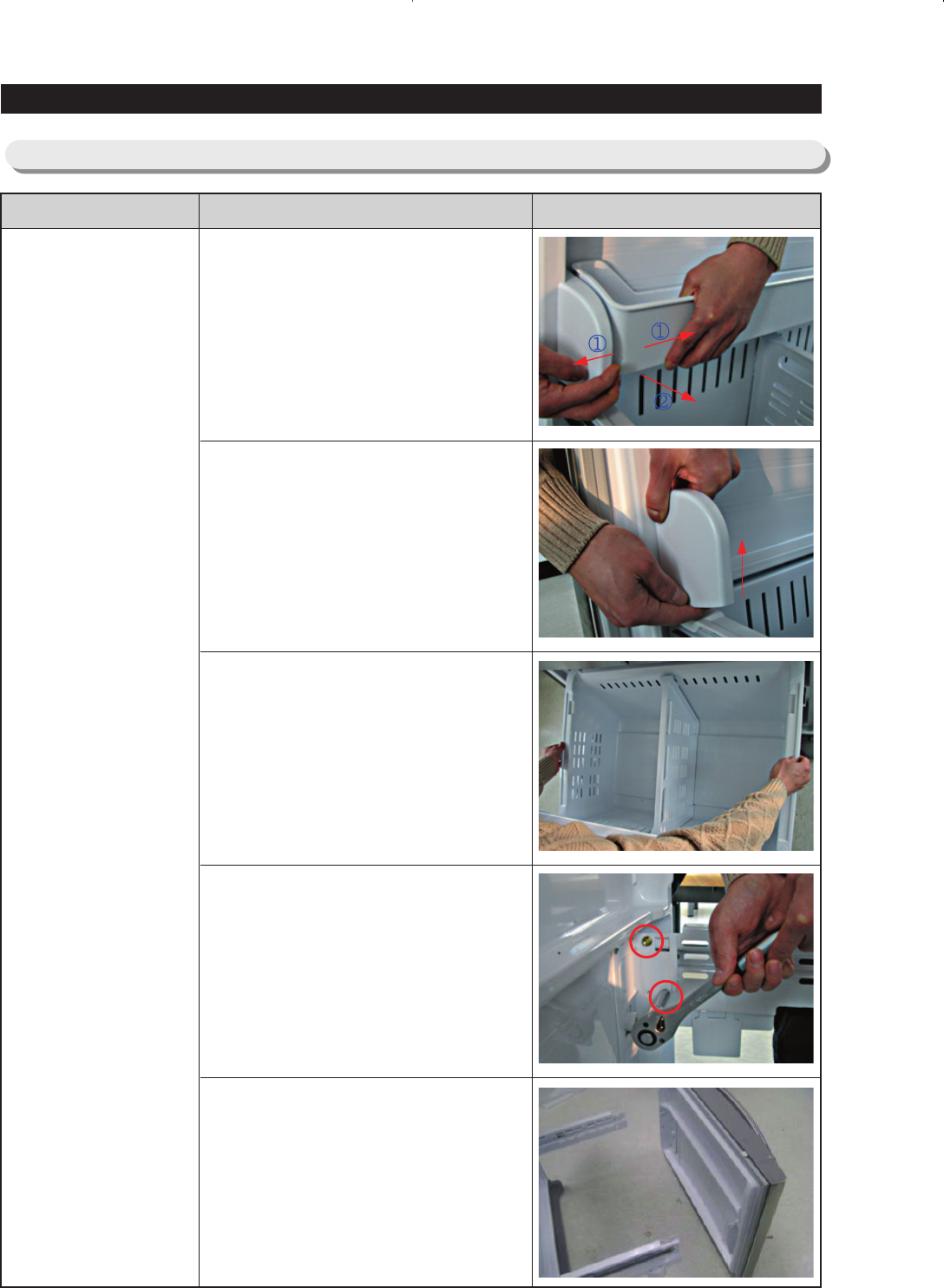 ①
①
②