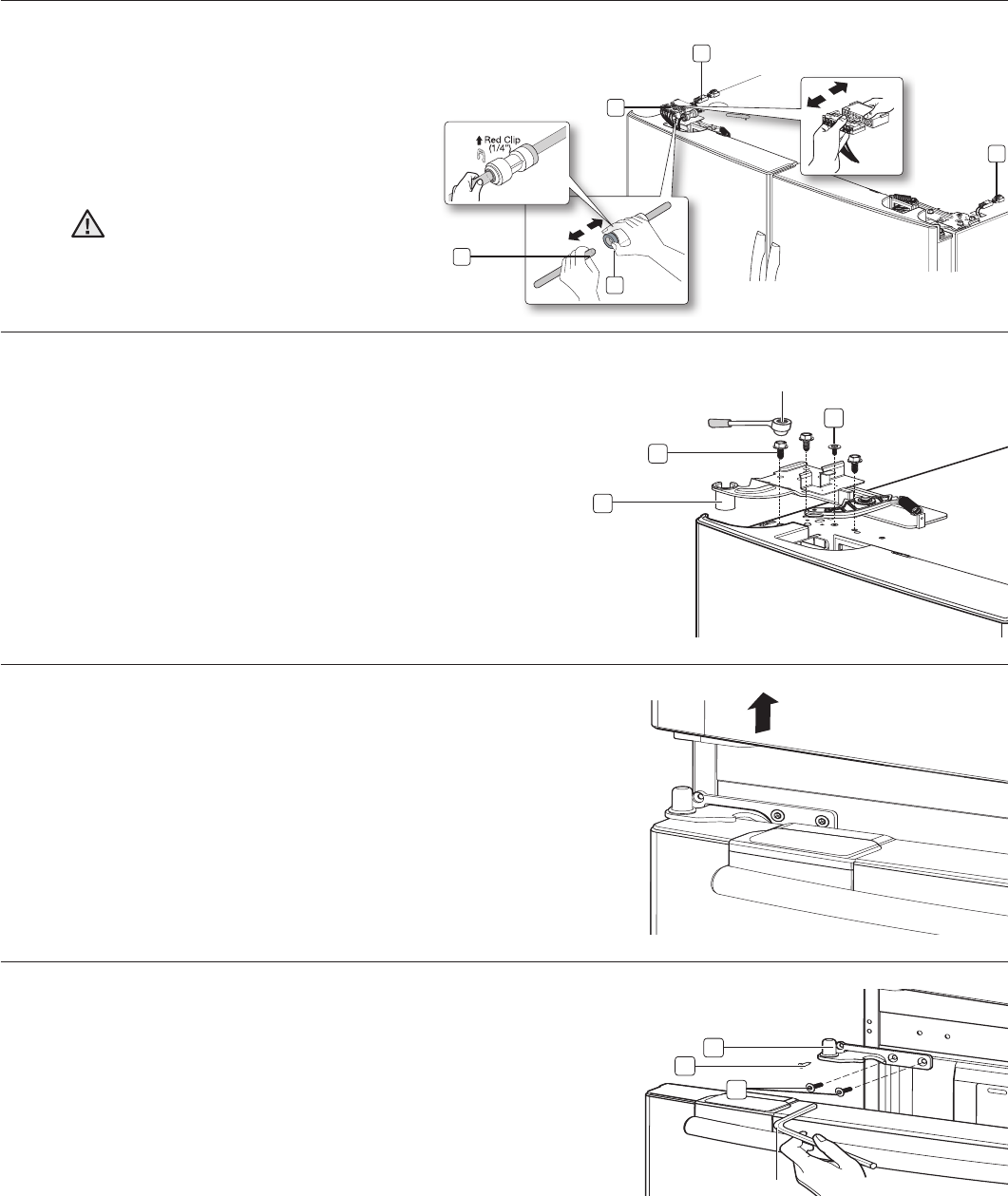 Red Clip
(1/4")