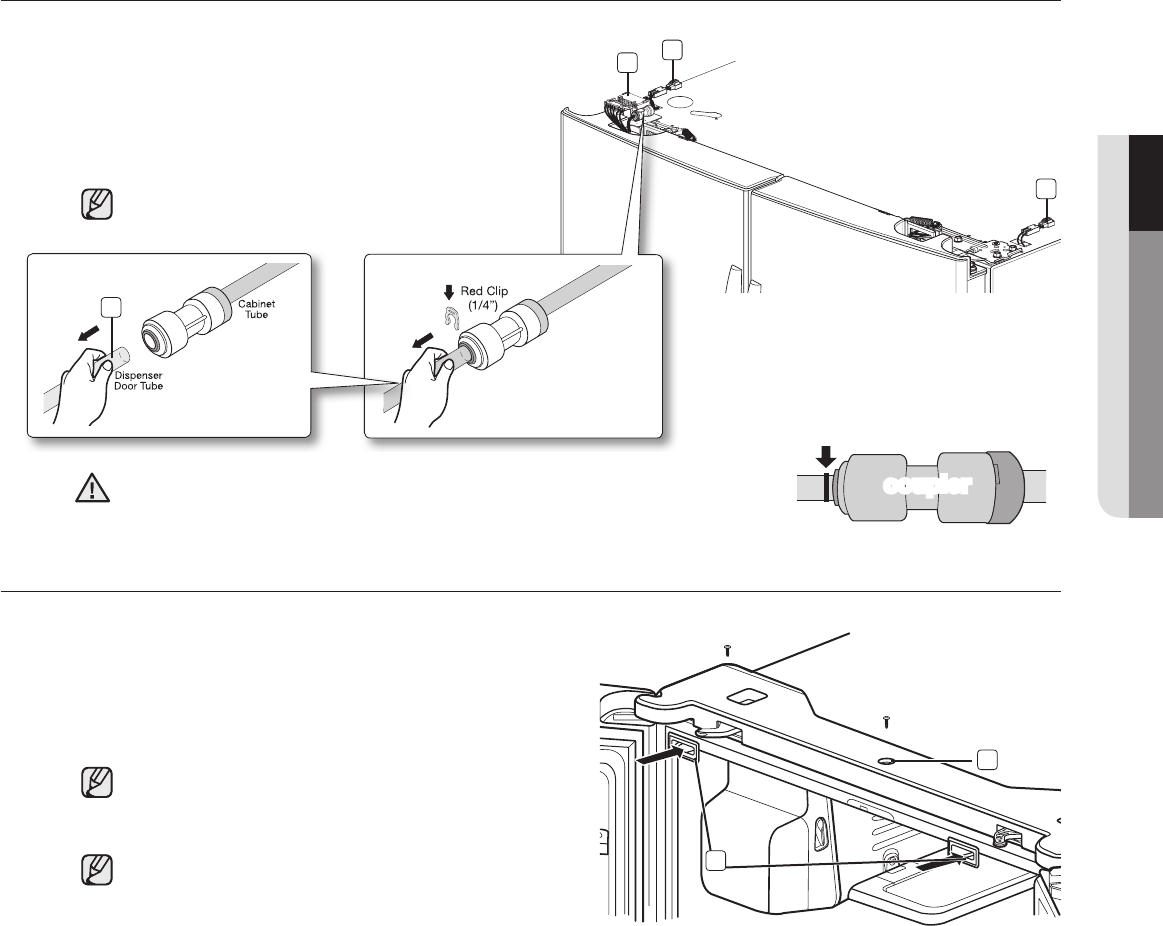 Cabinet Tube

Dispenser Door Tube

Red Clip (1/4")

coupler