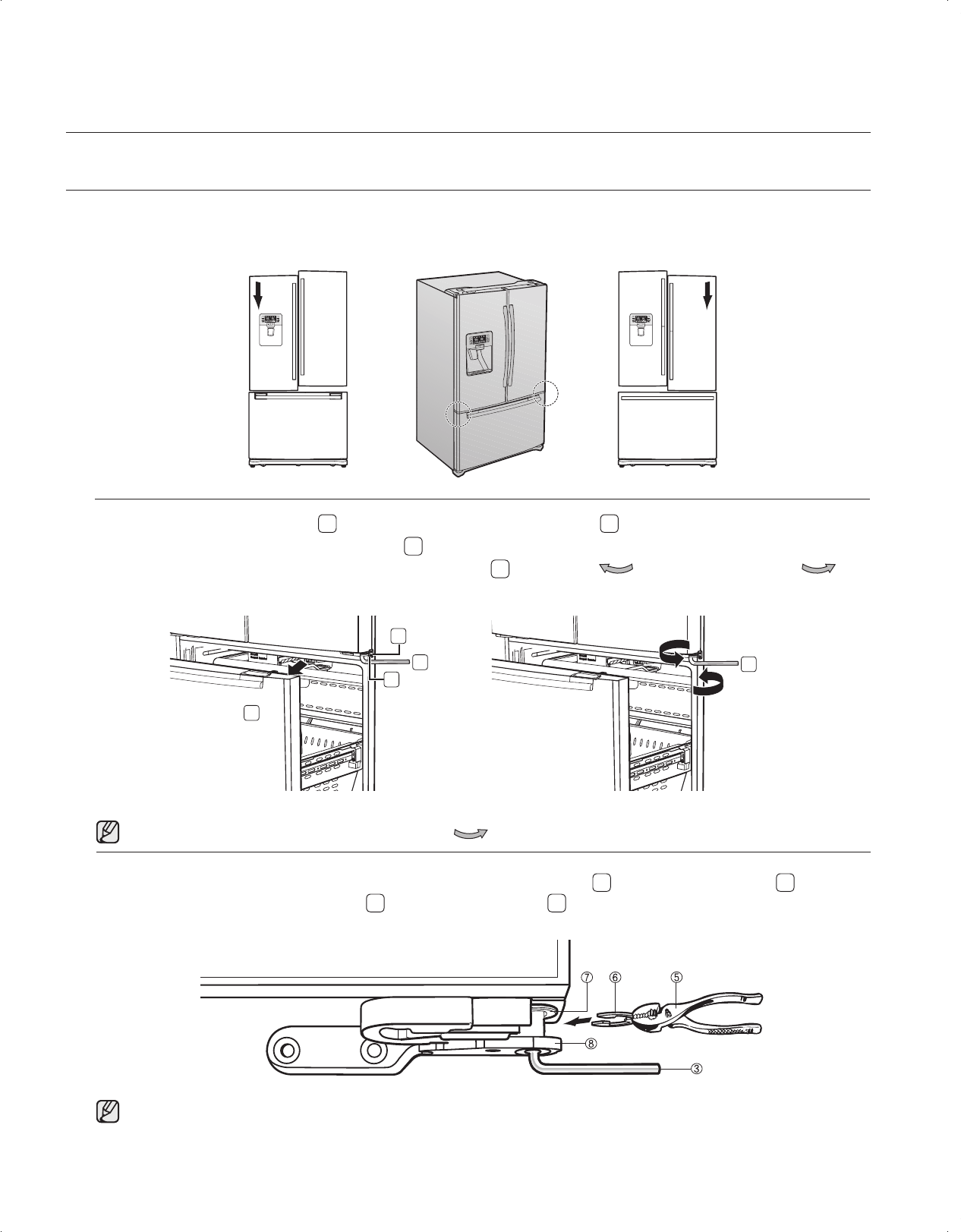 ⑦ ⑥ ⑤

⑧

③