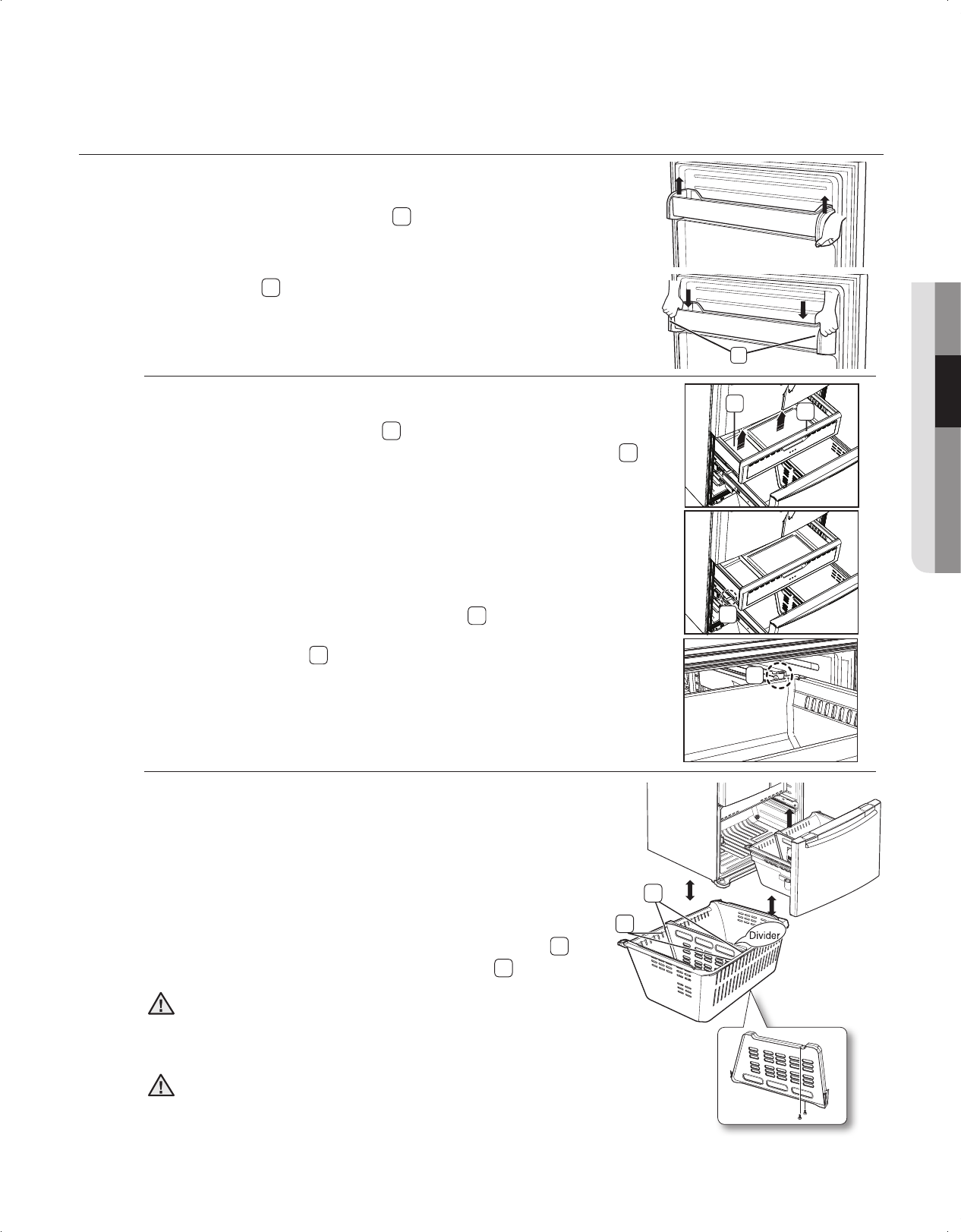 Divider